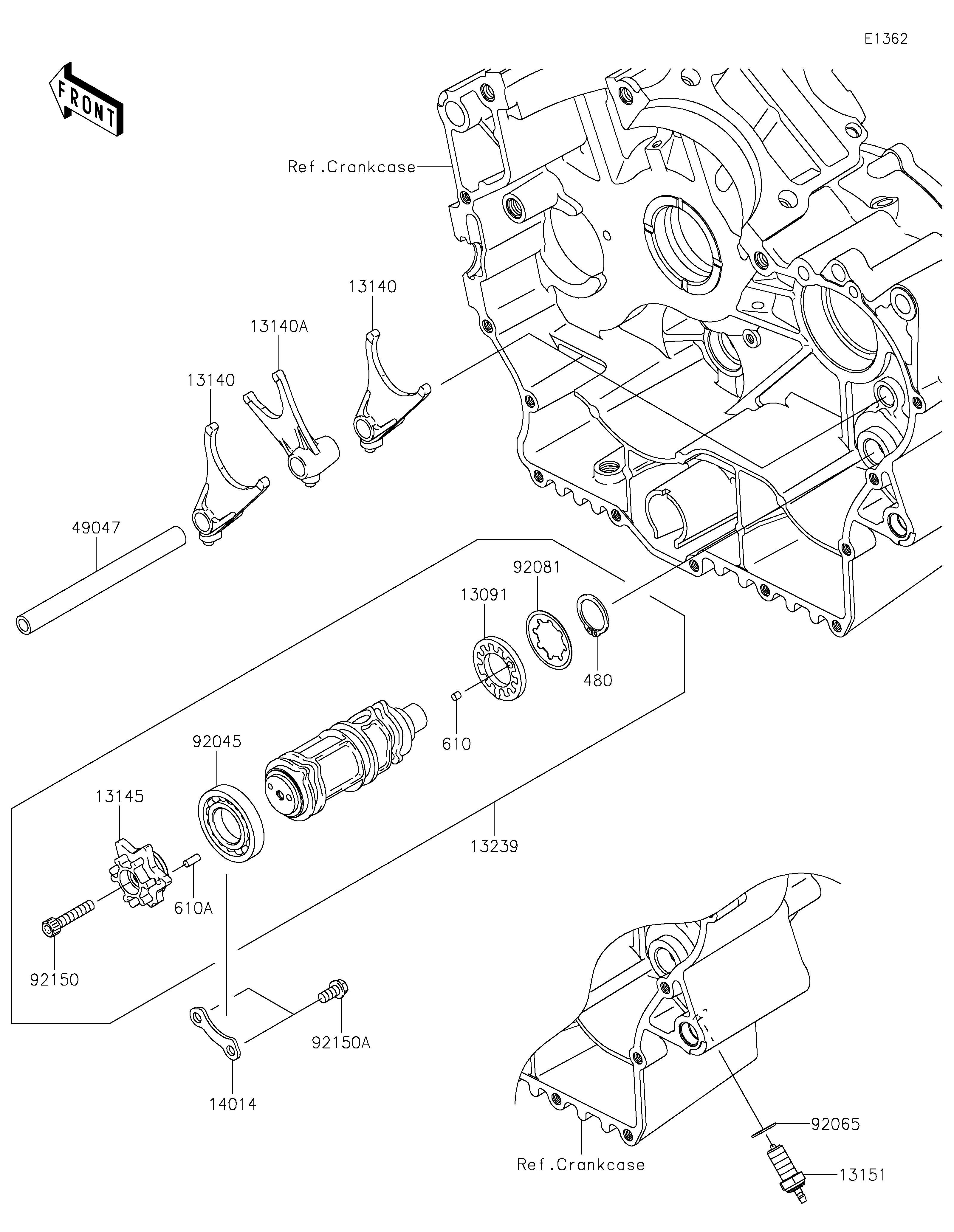 E1362

FRONT

Ref.Crankcase

13140

13140A

13140

49047

92081

13091

480

610

92045

13145

13239

610A

92150

92150A

14014

92065

Ref.Crankcase

13151