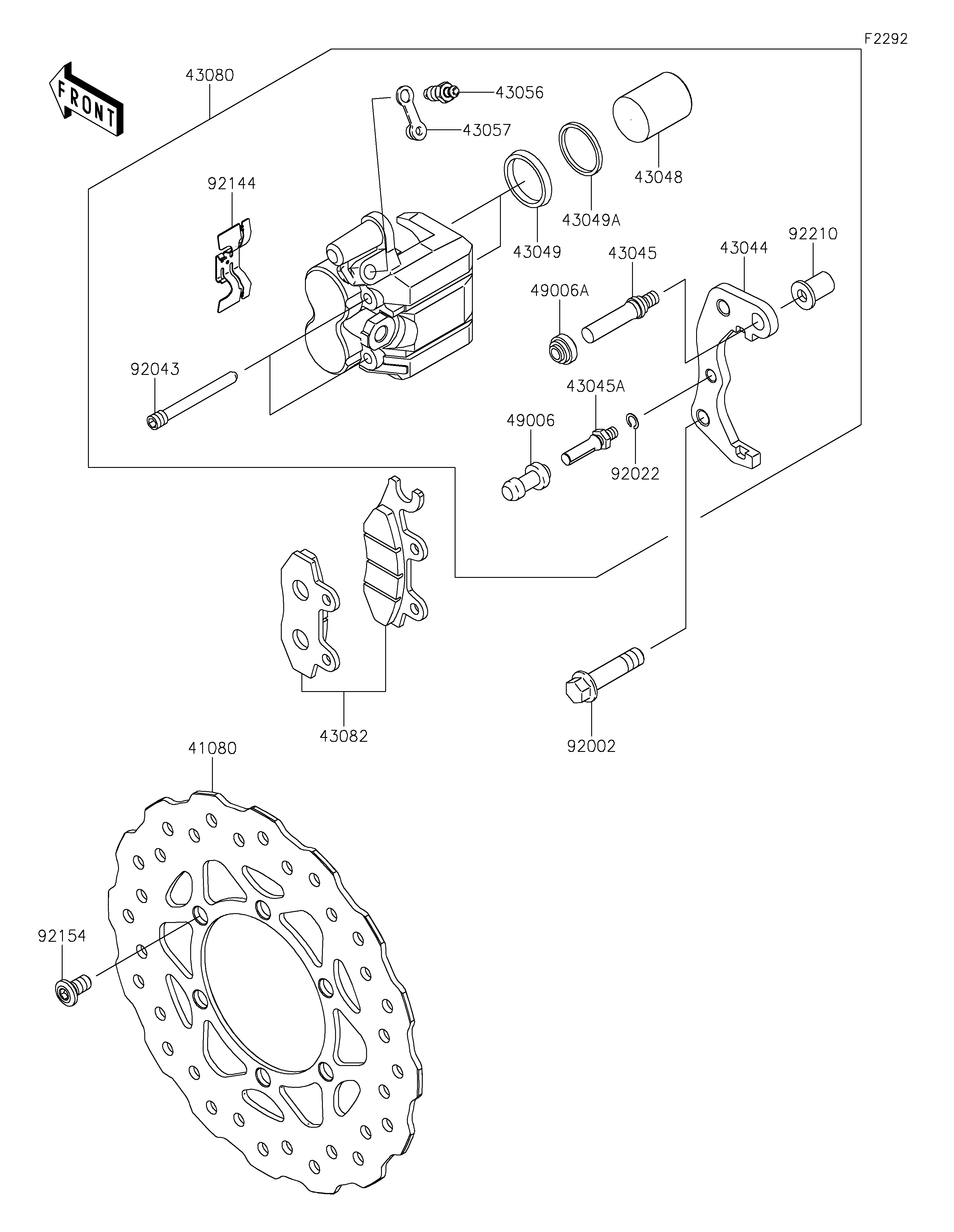 F2292

FRONT

43080

43056

43057

43048

92144

43049A

43049

43045

43044

92210

49006A

92043

43045A

49006

92022

43082

92002

41080

92154