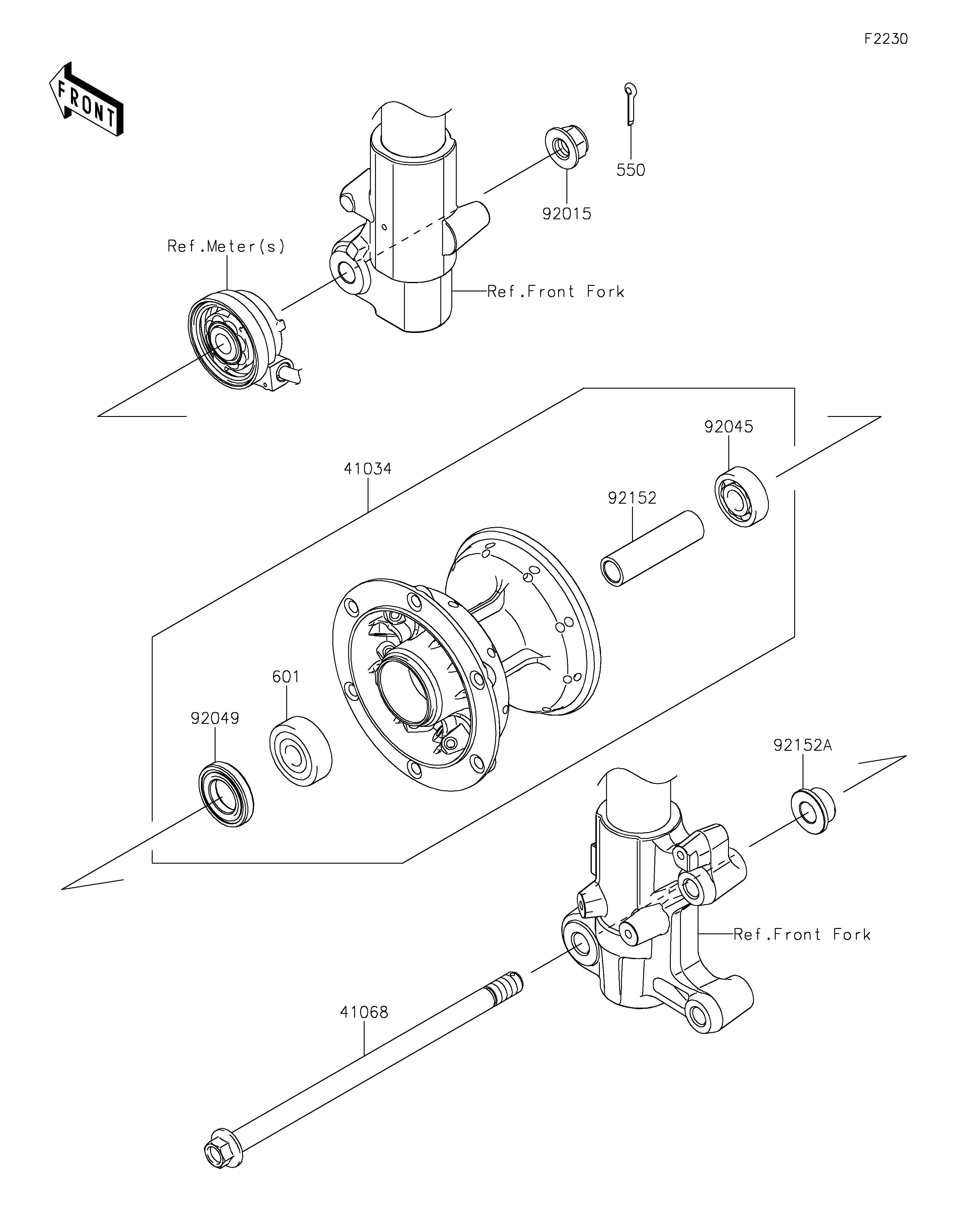 F2230

FRONT

550

92015

Ref.Meter(s)

Ref.Front Fork

92045

41034

92152

601

92049

92152A

Ref.Front Fork

41068