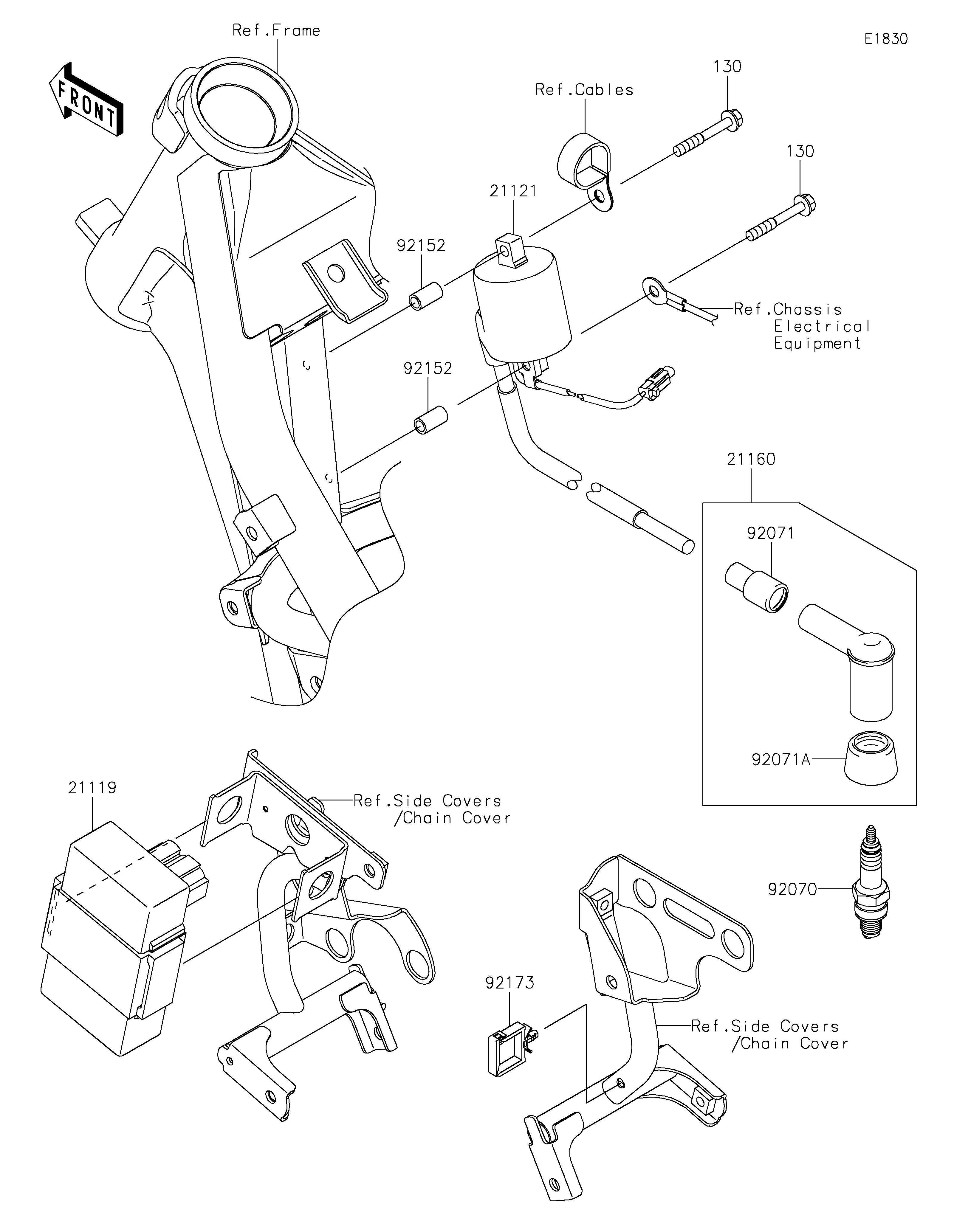 Ref.Frame

E1830

FRONT

130

Ref.Cables

130

21121

92152

Ref.Chassis Electrical Equipment

92152

21160

92071

92071A

21119

Ref.Side Covers /Chain Cover

92070

92173

Ref.Side Covers /Chain Cover