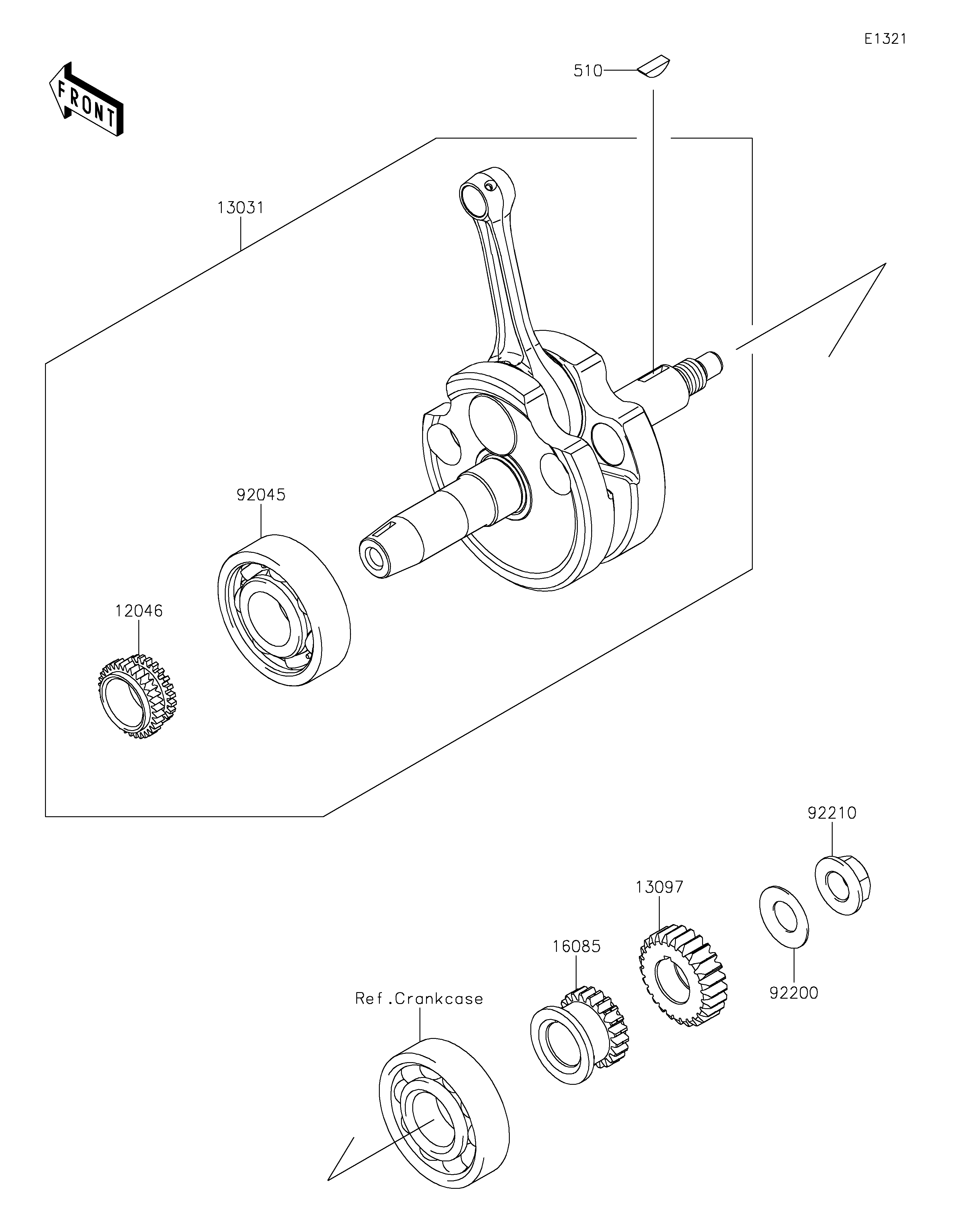 E1321

FRONT

510

13031

92045

12046

92210

13097

16085

92200

Ref.Crankcase