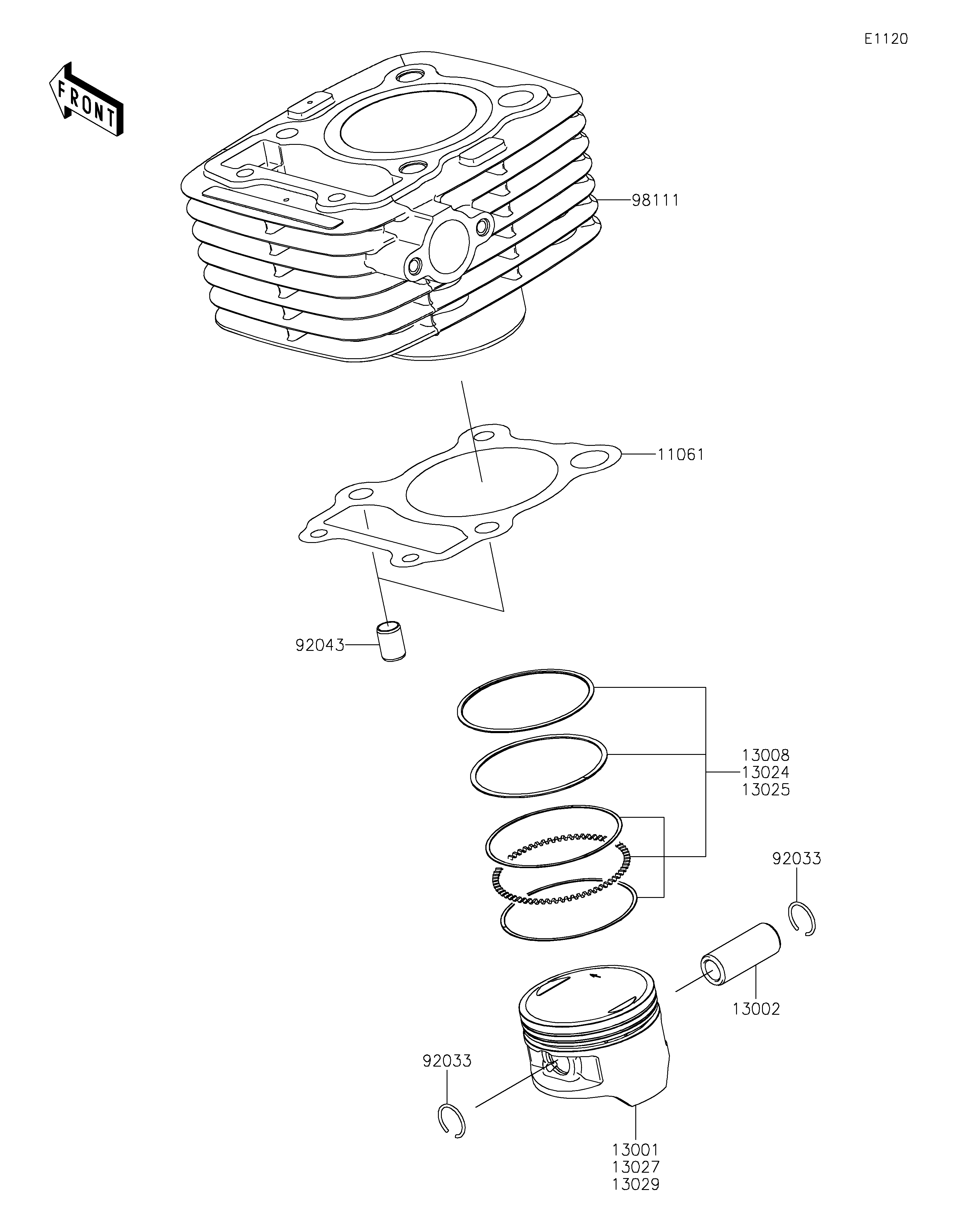 E1120

FRONT

98111

11061

92043

13008
13024
13025

92033

13002

92033

13001
13027
13029