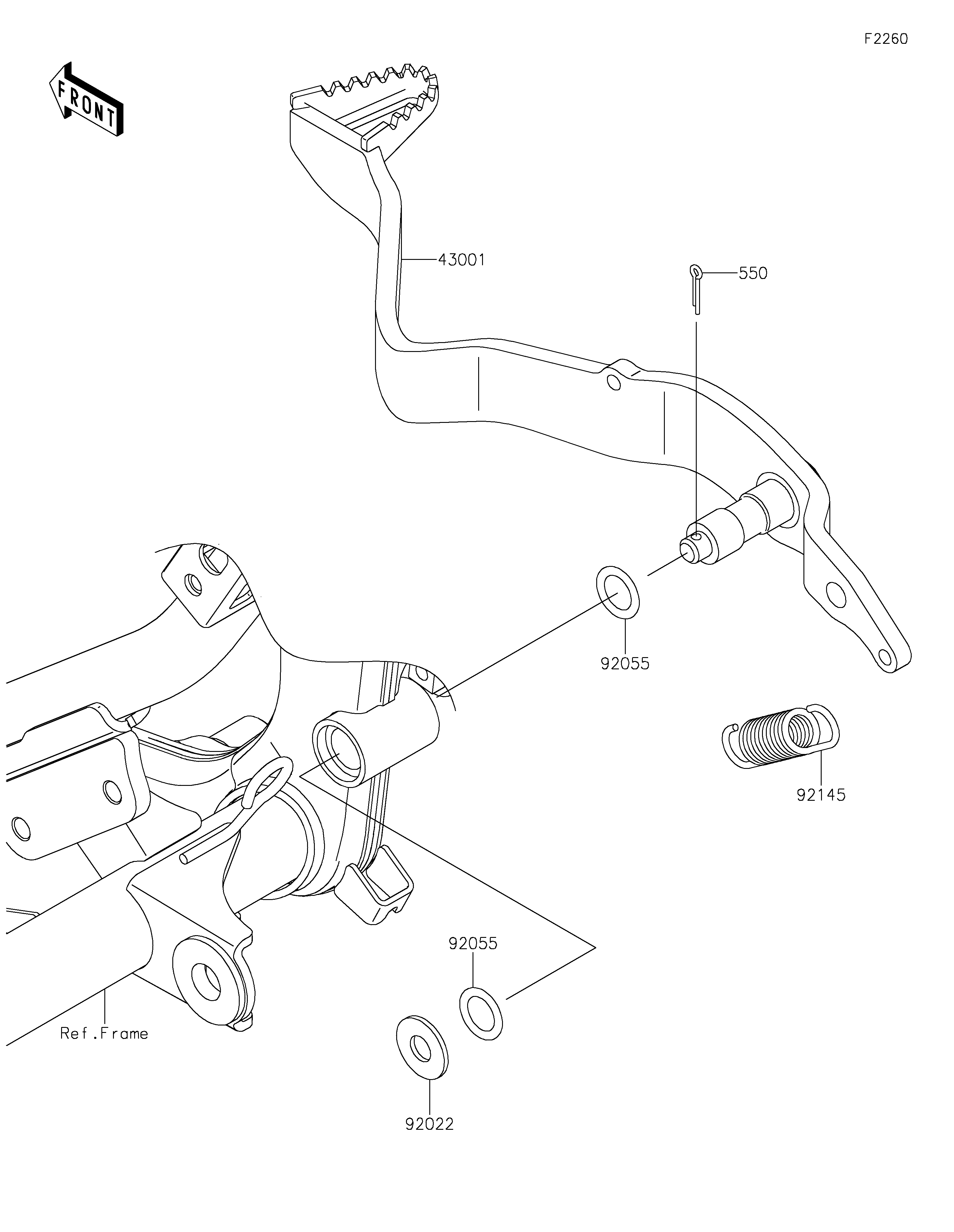 F2260

FRONT

43001

550

92055

92145

92055

Ref.Frame

92022