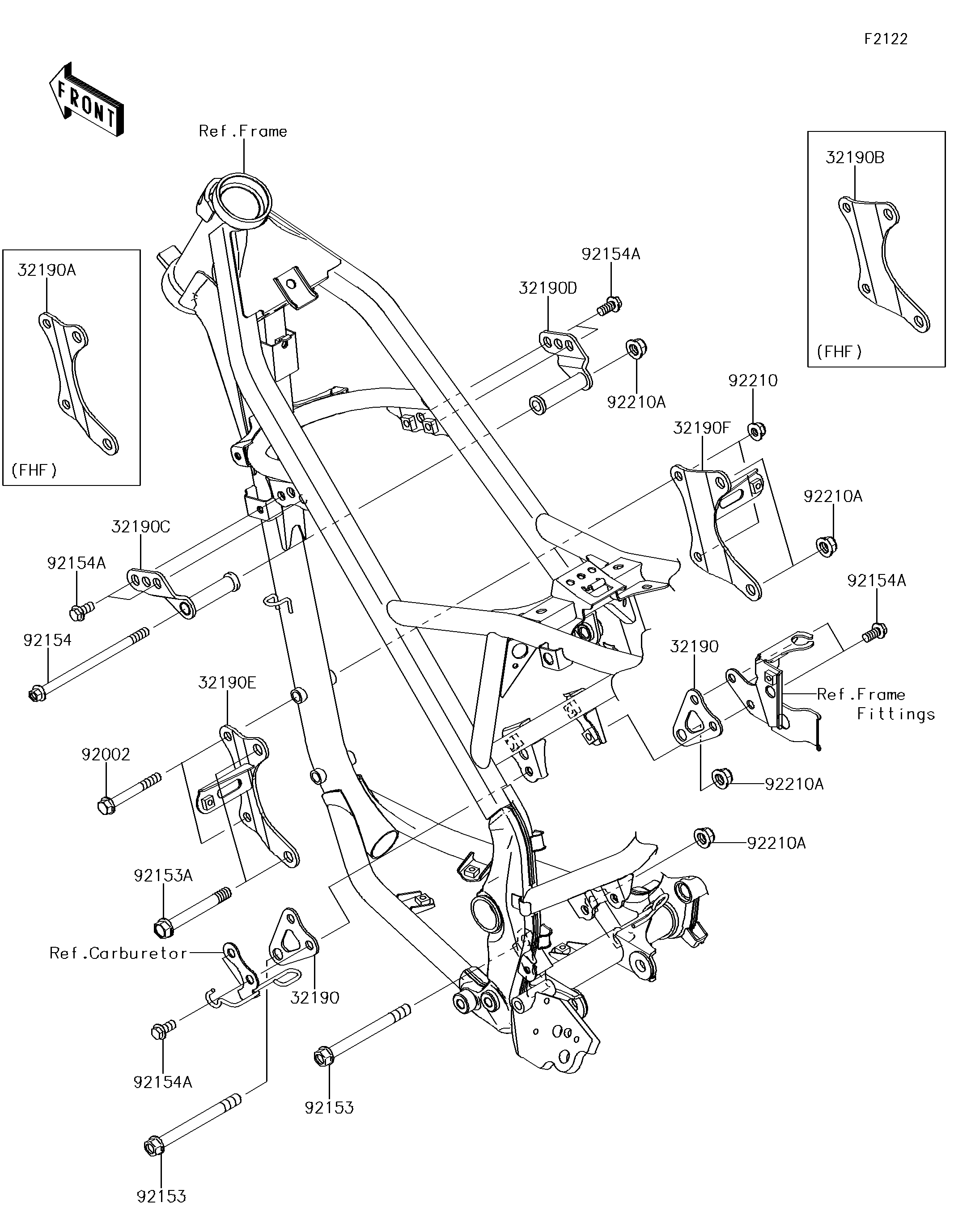 F2122

FRONT

Ref.Frame

32190A

(FHF)

32190B

(FHF)

92154A

32190D

92210A

92210

32190F

92210A

32190C

92154A

92154

92154A

32190

Ref.Frame Fittings

32190E

92002

92210A

92210A

92153A

Ref.Carburetor

32190

92154A

92153

92153