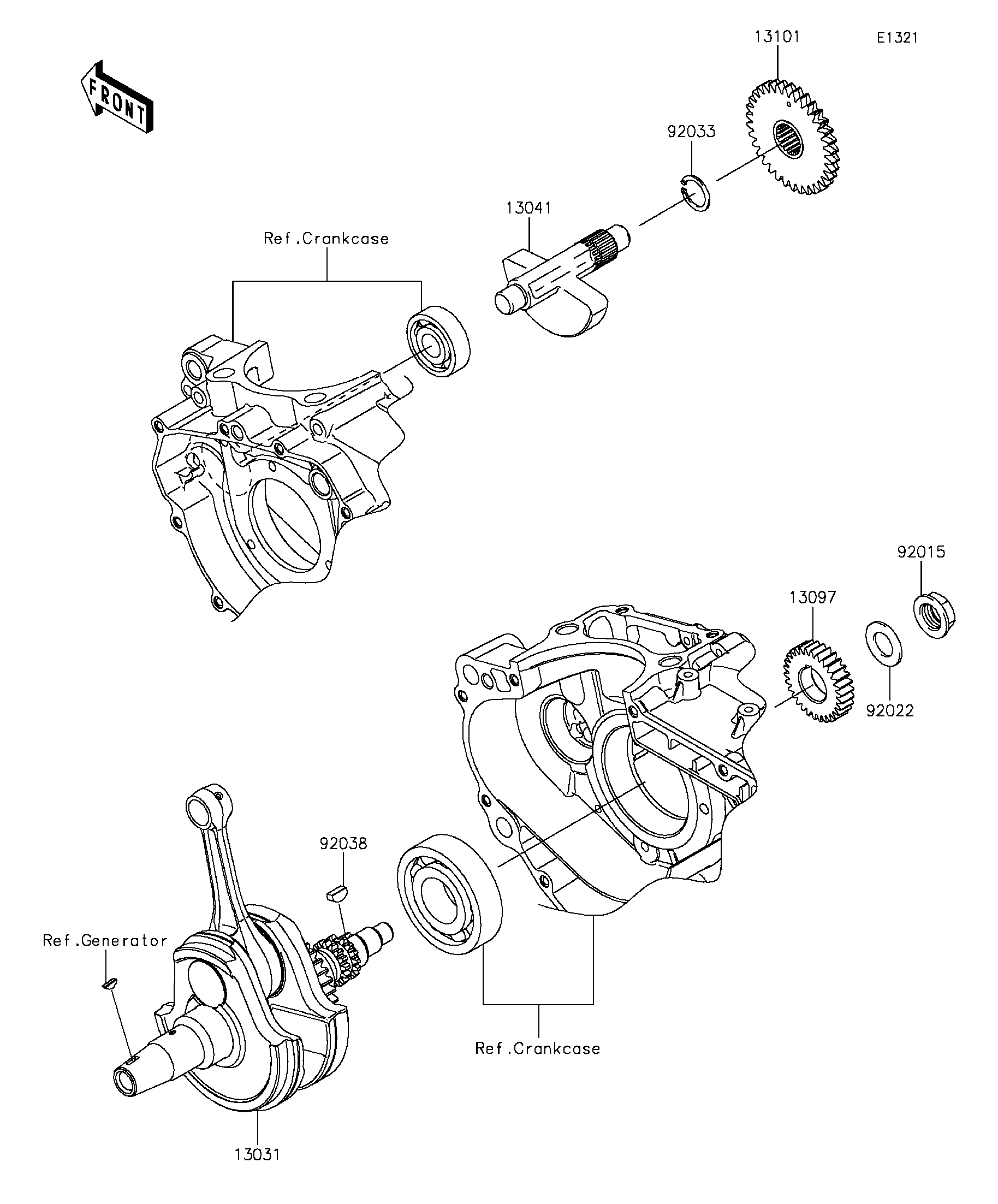 FRONT

13101

E1321

92033

13041

Ref.Crankcase

92015

13097

92022

92038

Ref.Generator

Ref.Crankcase

13031