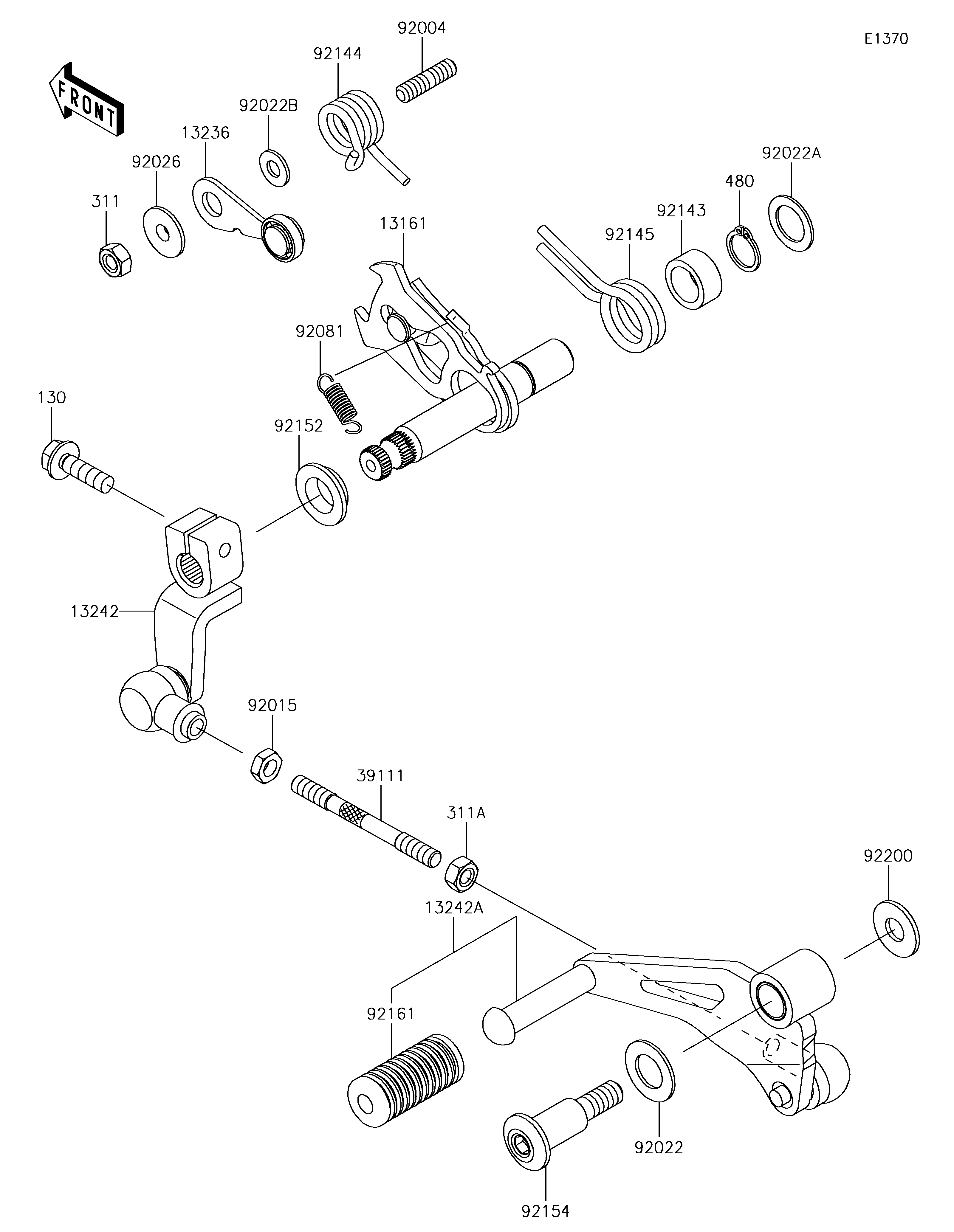 E1370

FRONT

92004
92144
92022B
13236
92026
311
92022A
480
92143
92145
13161
92081
130
92152
13242
92015
39111
311A
92200
13242A
92161
92022
92154