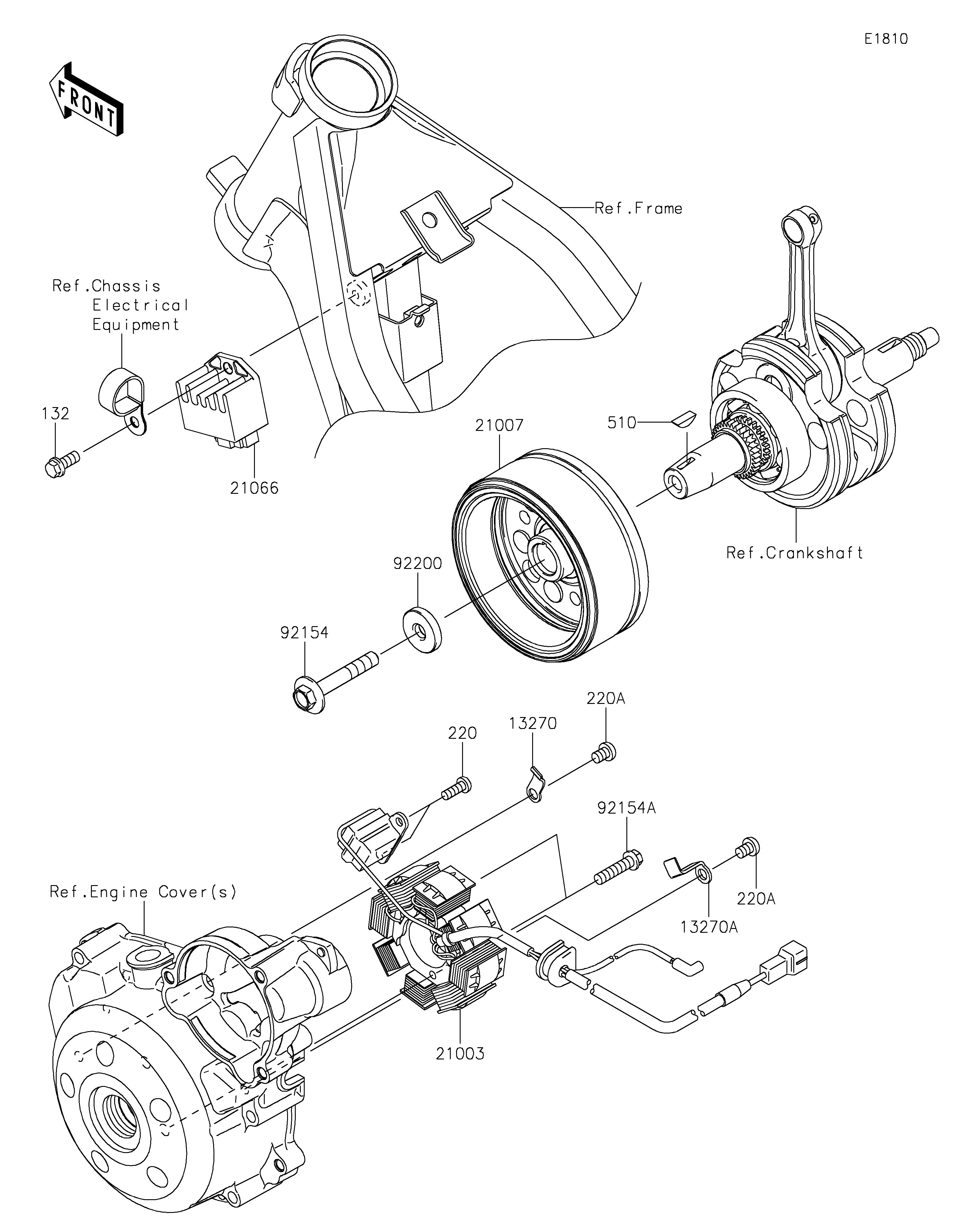 E1810

FRONT

Ref.Frame

Ref.Chassis Electrical Equipment

132

21066

21007

510

Ref.Crankshaft

92200

92154

220A

13270

220

92154A

220A

13270A

Ref.Engine Cover(s)

21003