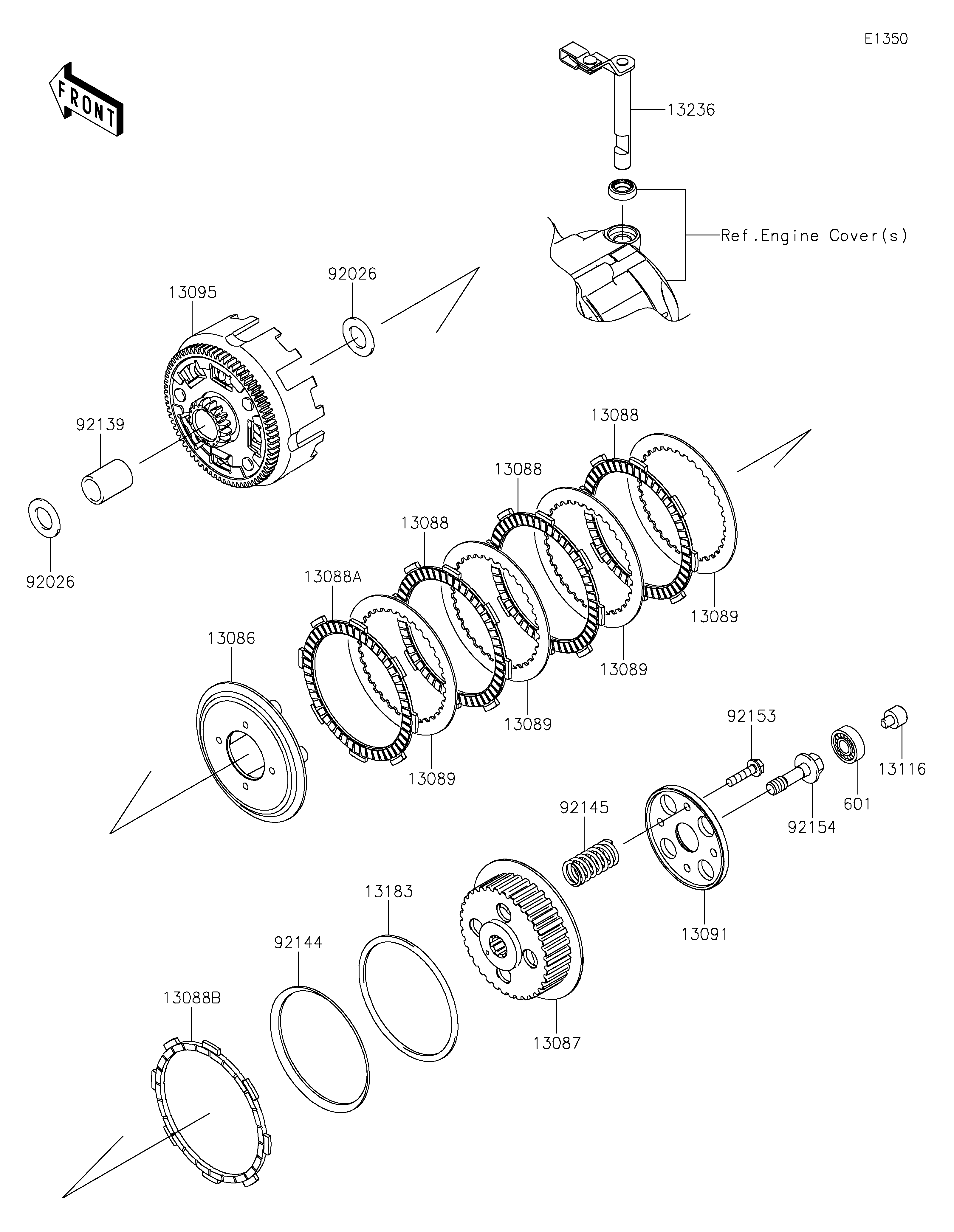 E1350

FRONT

13236

Ref.Engine Cover(s)

92026

13095

92139

92026

13088

13088

13088

13088A

13089

13089

13089

13089

13086

92153

13116

601

92154

92145

13091

13183

92144

13087

13088B