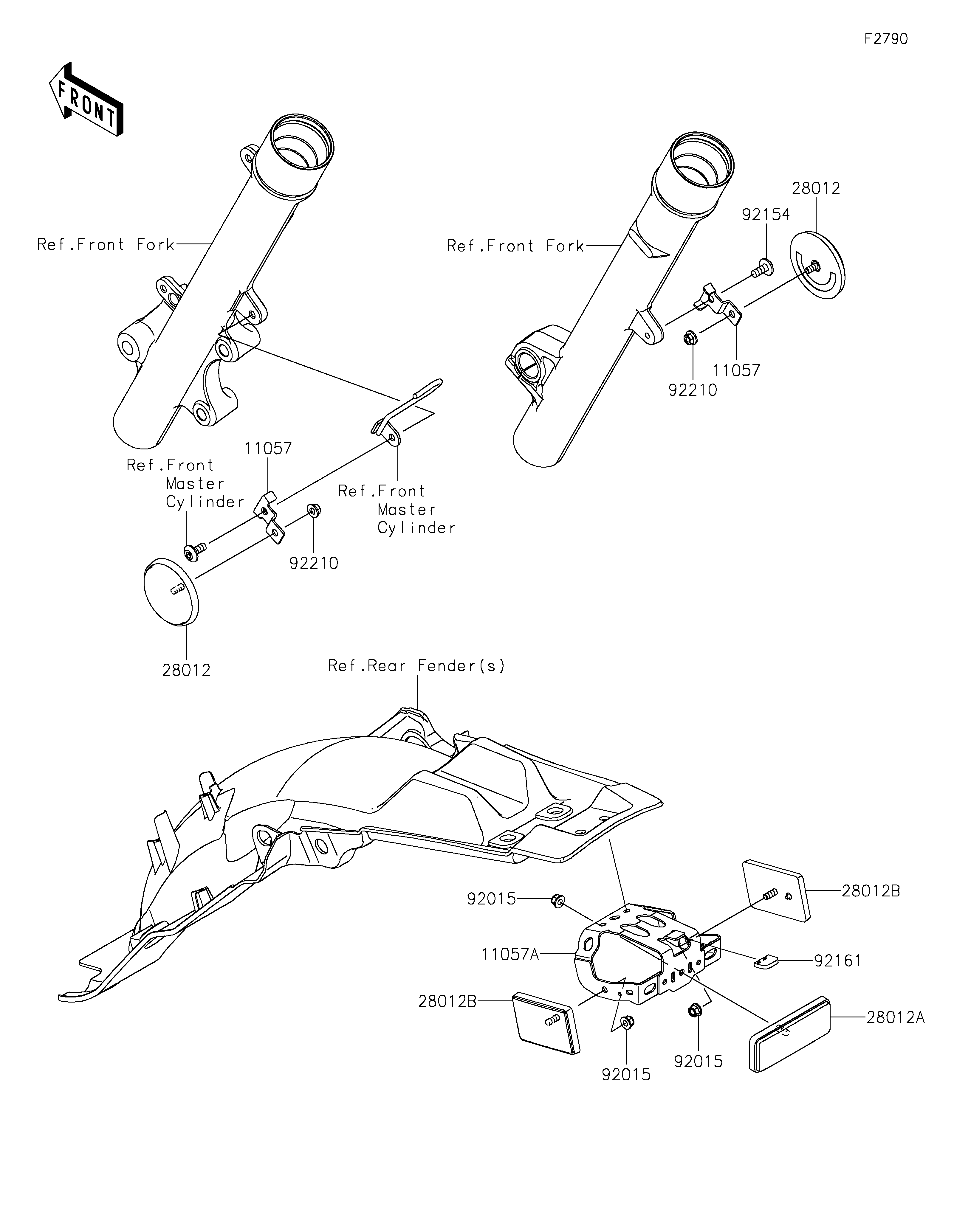 F2790

FRONT

Ref.Front Fork

Ref.Front Fork

28012

92154

11057

92210

11057

Ref.Front Master Cylinder

Ref.Front Master Cylinder

92210

28012

Ref.Rear Fender(s)

92015

28012B

11057A

92161

28012B

28012A

92015

92015