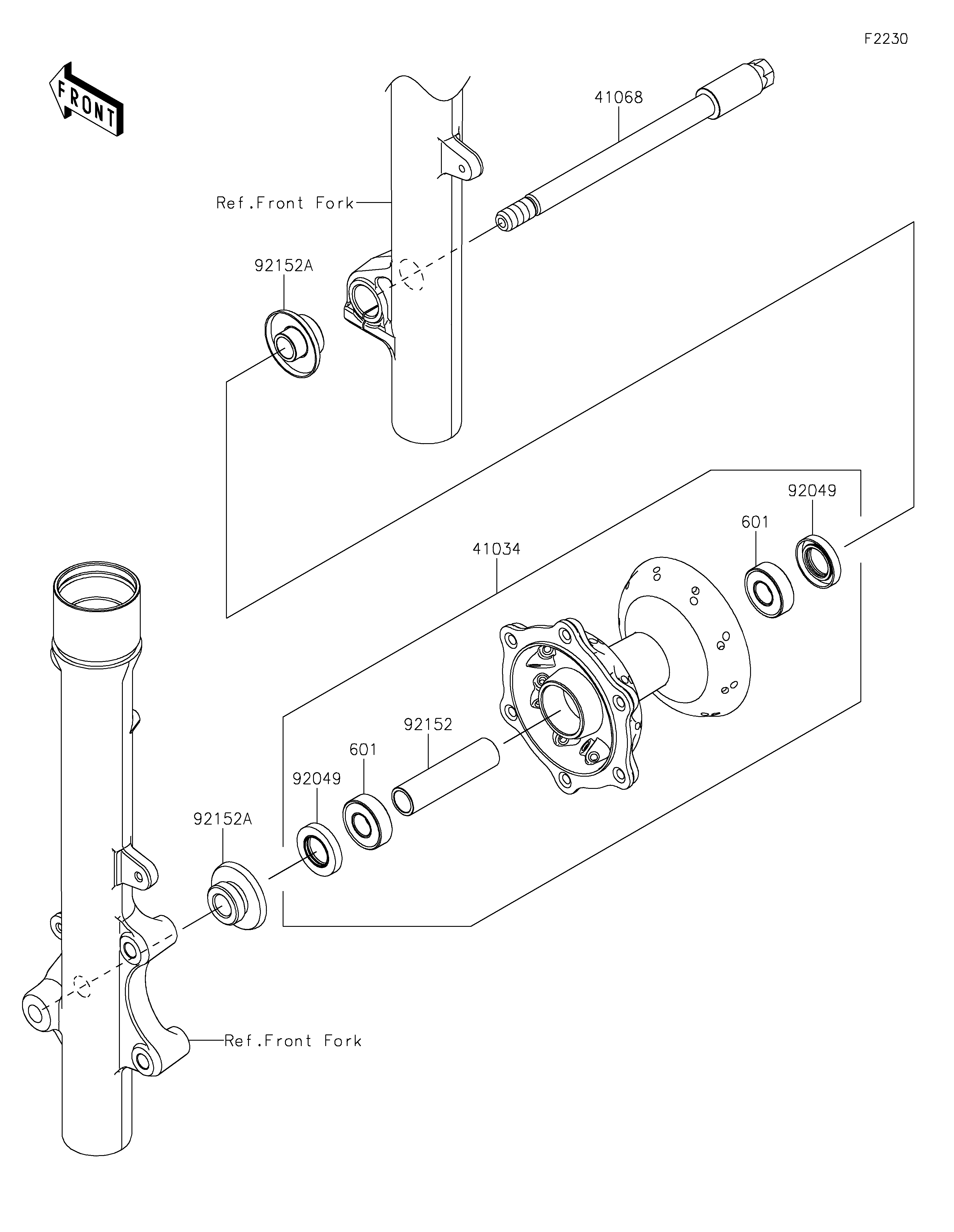 F2230

FRONT

41068

Ref.Front Fork

92152A

92049

601

41034

92152

601

92049

92152A

Ref.Front Fork