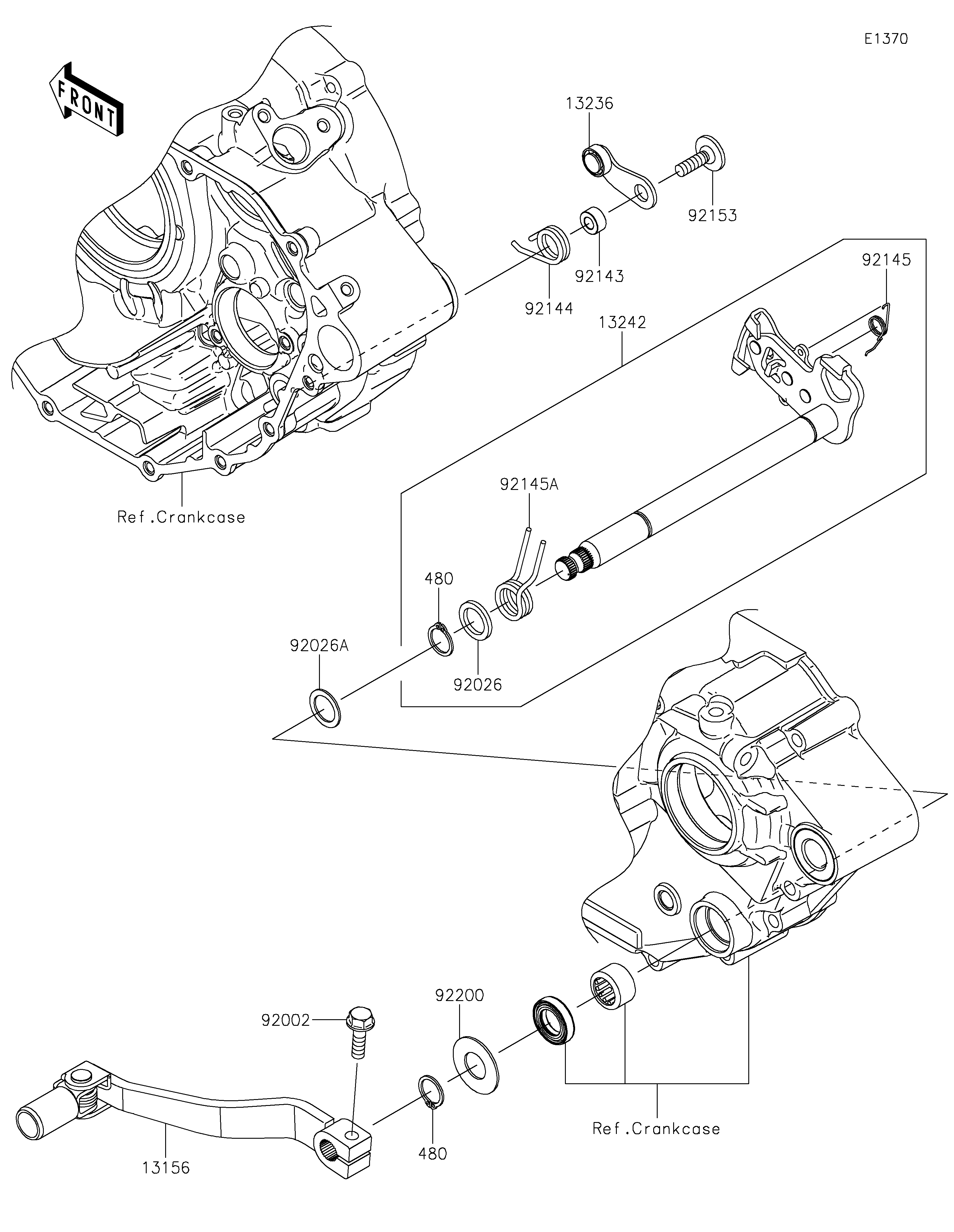 E1370

FRONT

13236

92153

92143

92144

92145

13242

Ref.Crankcase

92145A

480

92026A

92026

92200

92002

480

13156

Ref.Crankcase