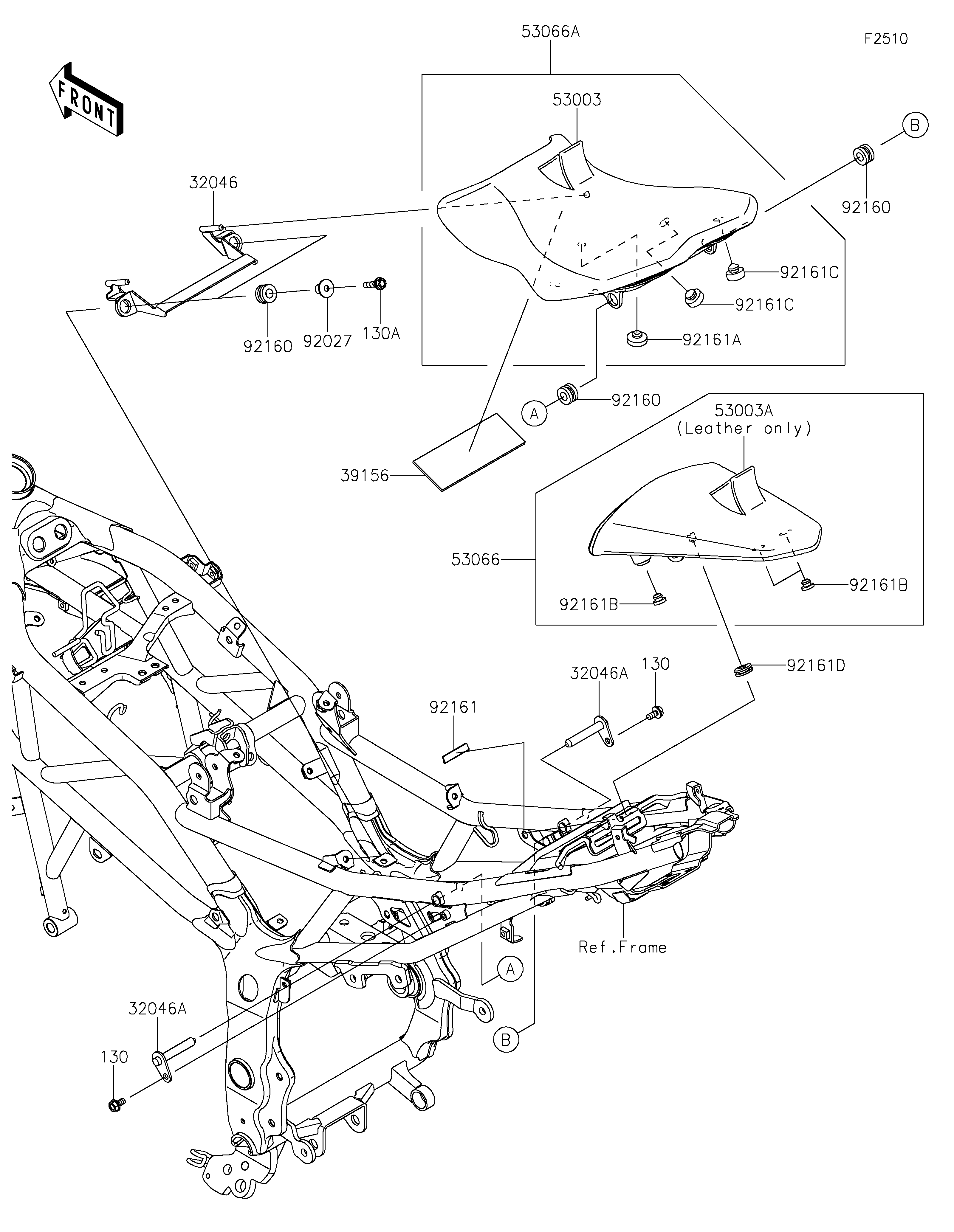 53066A

F2510

FRONT

53003

B

32046

92160

92161C

92161C

92160

92027

130A

92161A

A

92160

53003A
(Leather only)

39156

53066

92161B

92161B

92161D

32046A

130

92161

Ref.Frame

A

B

32046A

130