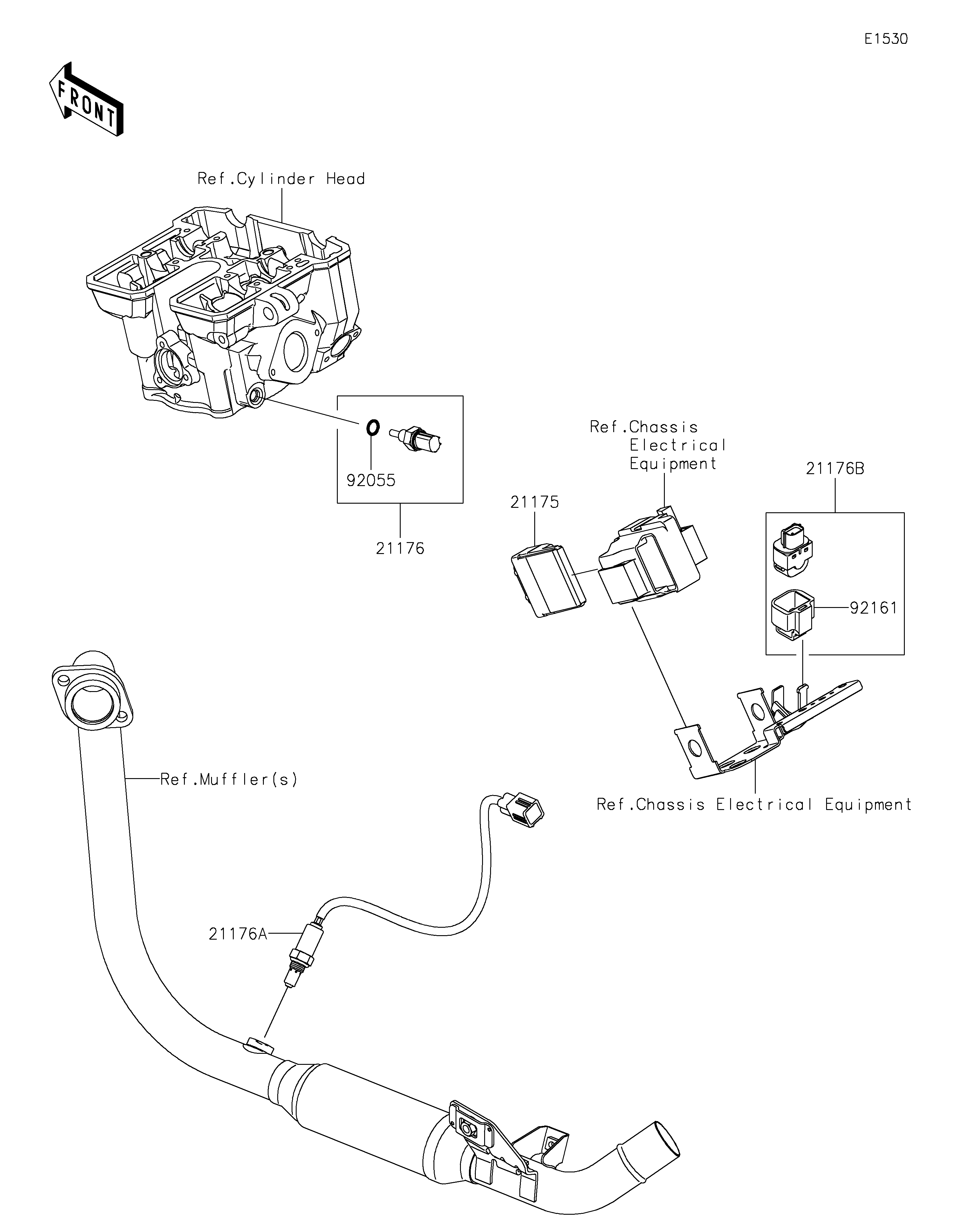 E1530

FRONT

Ref.Cylinder Head

92055

21176

Ref.Chassis Electrical Equipment

21175

21176B

92161

Ref.Muffler(s)

Ref.Chassis Electrical Equipment

21176A