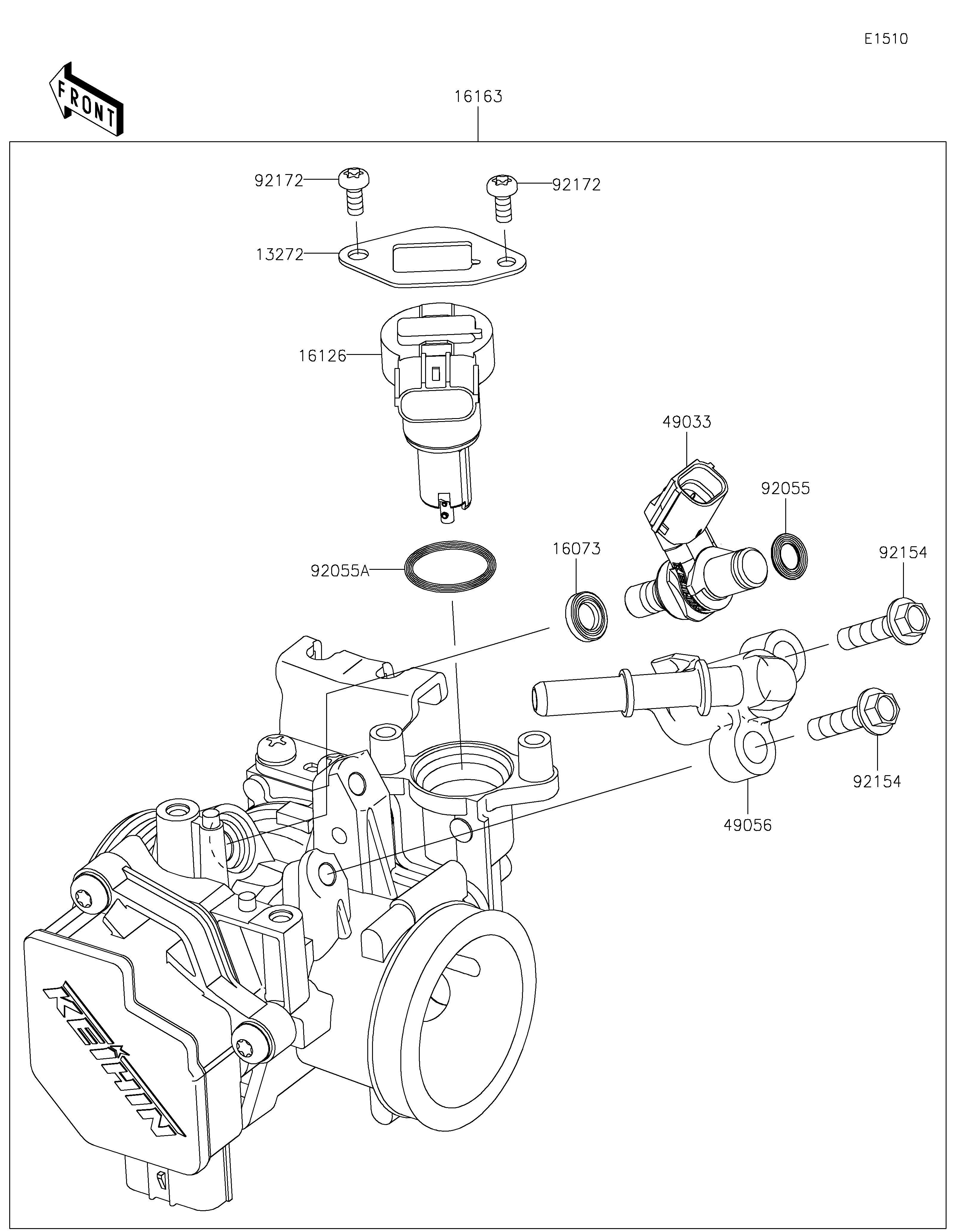 E1510

FRONT

16163

92172
92172
13272
16126
49033
92055
16073
92154
92055A
92154
49056

KEIHIN