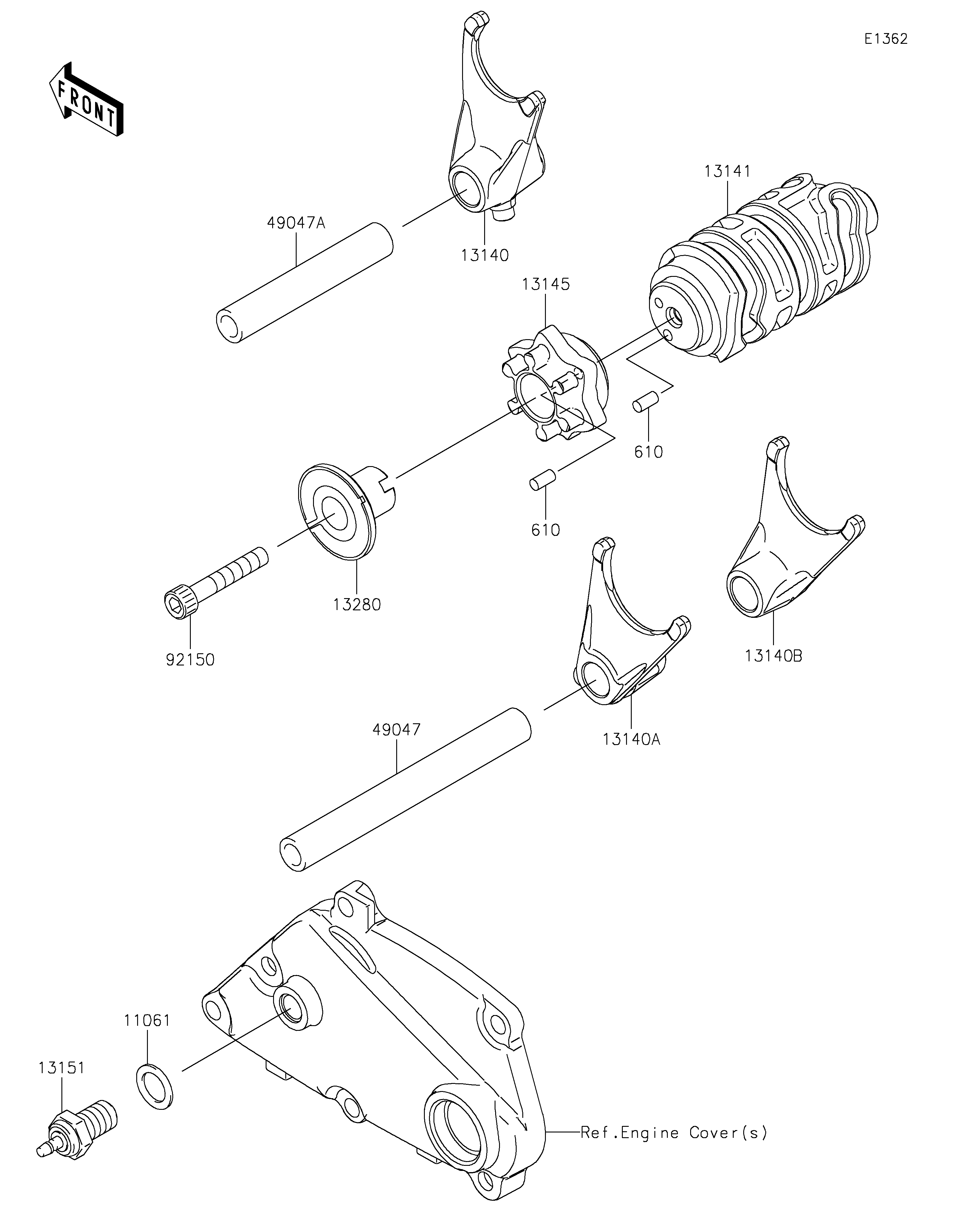 E1362

FRONT

13141

49047A

13140

13145

610

610

13280

92150

13140B

13140A

49047

11061

13151

Ref.Engine Cover(s)