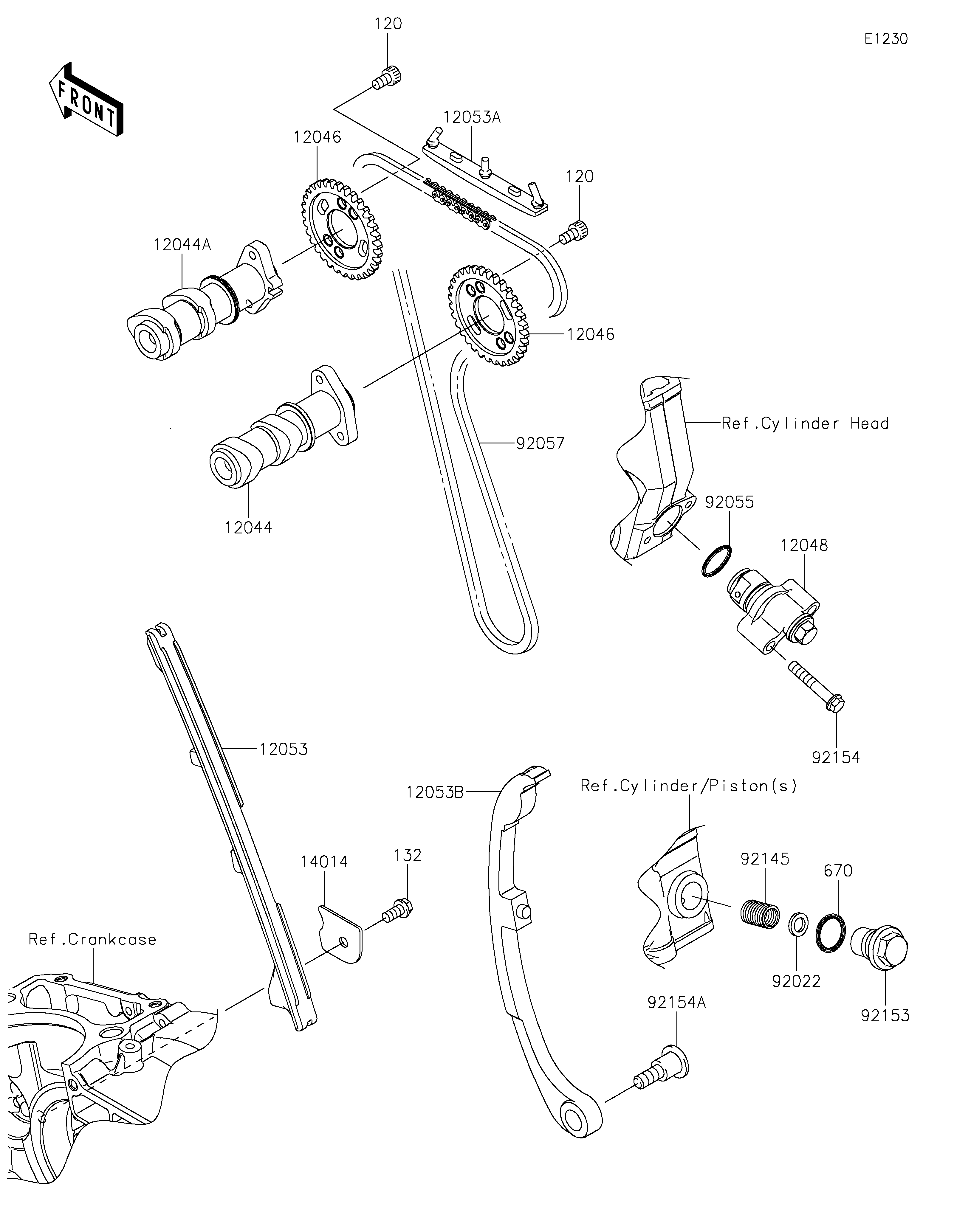 E1230

FRONT

120

12053A

12046

120

12044A

12046

Ref.Cylinder Head

92057

12044

92055

12048

92154

12053

12053B

Ref.Cylinder/Piston(s)

14014

132

92145

670

Ref.Crankcase

92022

92153

92154A