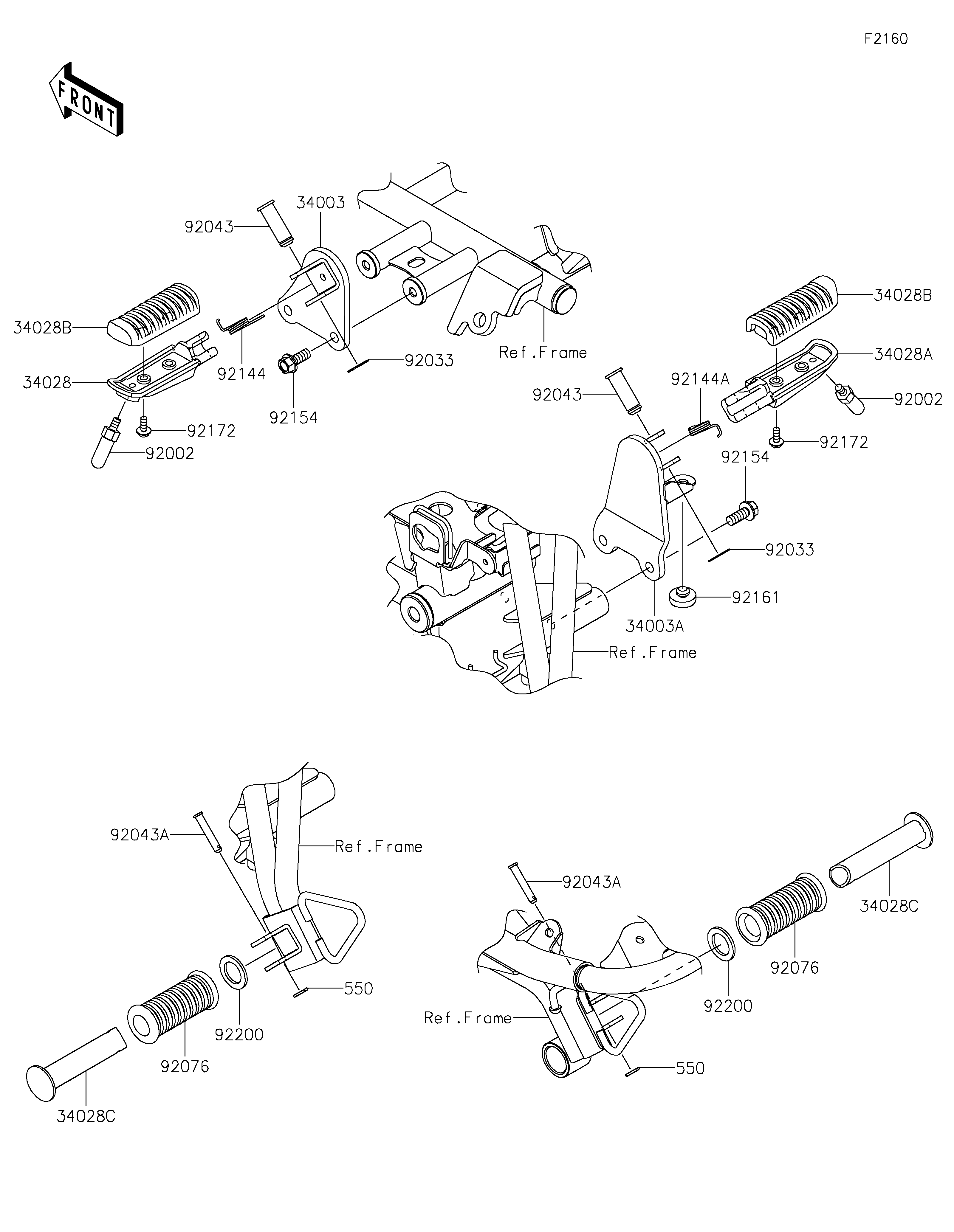 F2160

FRONT

92043
34003
34028B
92144
92033
Ref.Frame
34028
92154
92172
92002

34028B
34028A
92043
92144A
92002
92172
92154
92033
92161
34003A
Ref.Frame

92043A
Ref.Frame
550
92200
92076
34028C

92043A
34028C
92076
92200
Ref.Frame
550