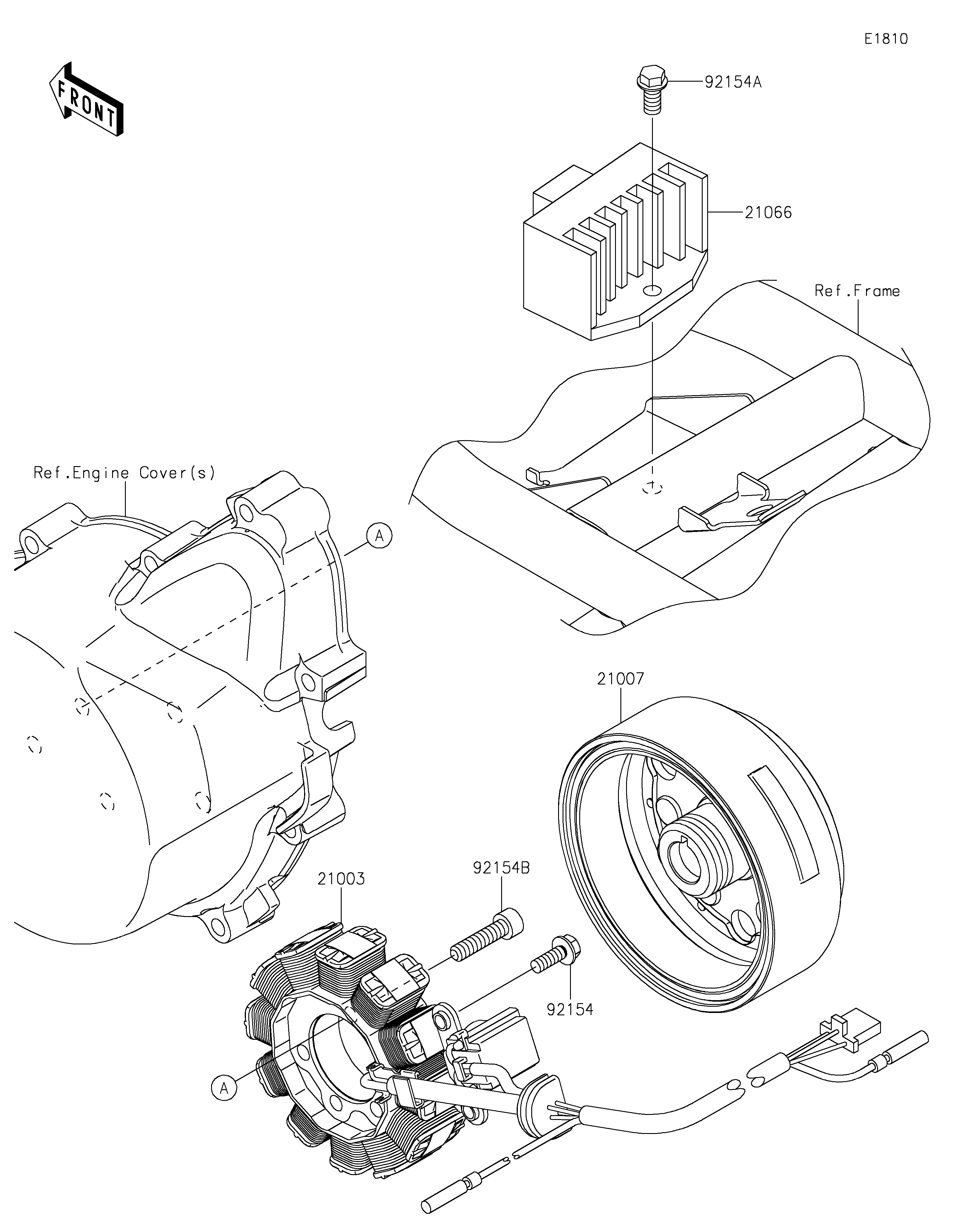 E1810

FRONT

92154A

21066

Ref.Frame

Ref.Engine Cover(s)

A

21007

21003

92154B

92154

A