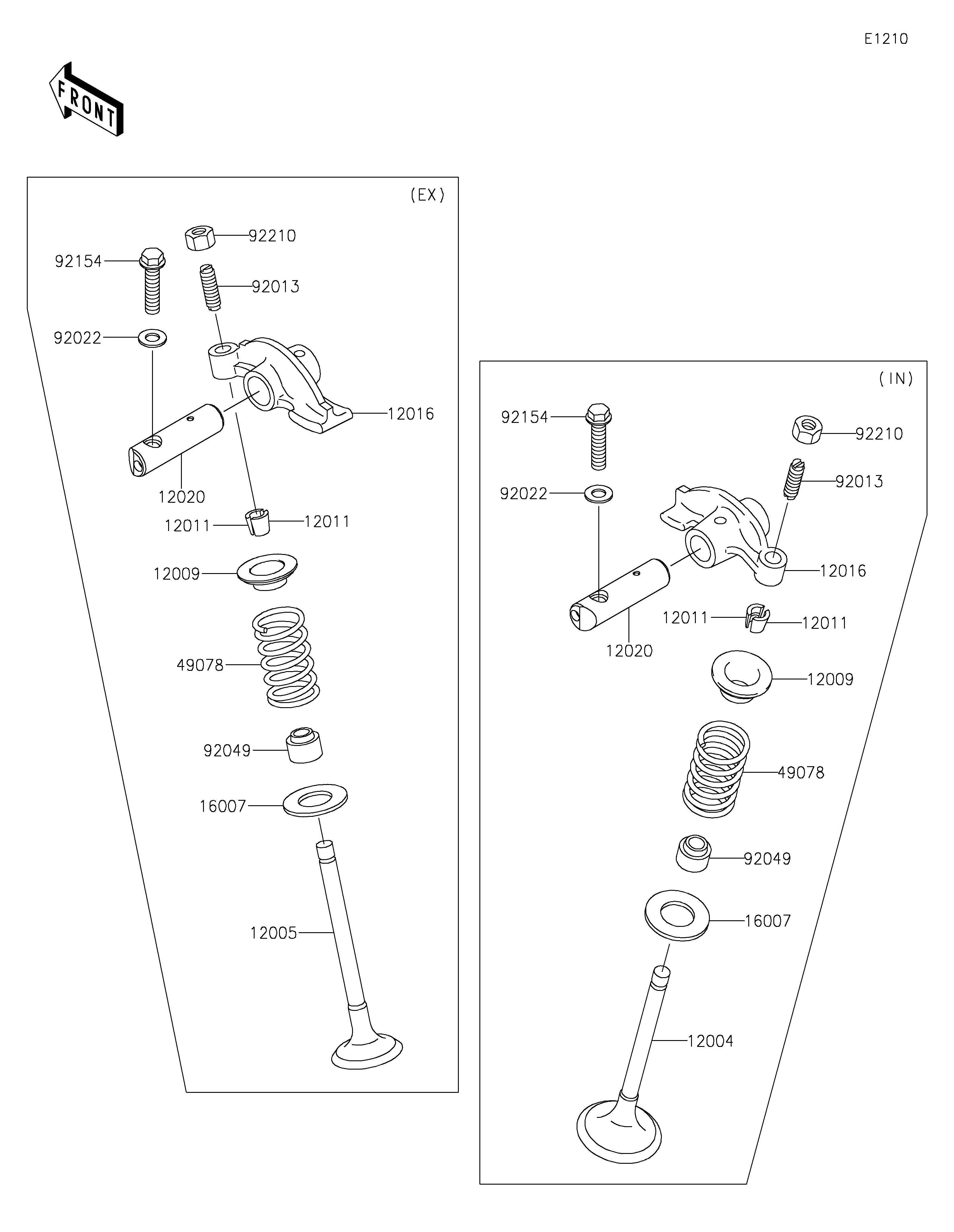 E1210

FRONT

(EX)

92210
92154
92013
92022
12016
12020
12011
12011
12009
49078
92049
16007
12005

(IN)

92154
92210
92013
92022
12016
12011
12011
12020
12009
49078
92049
16007
12004