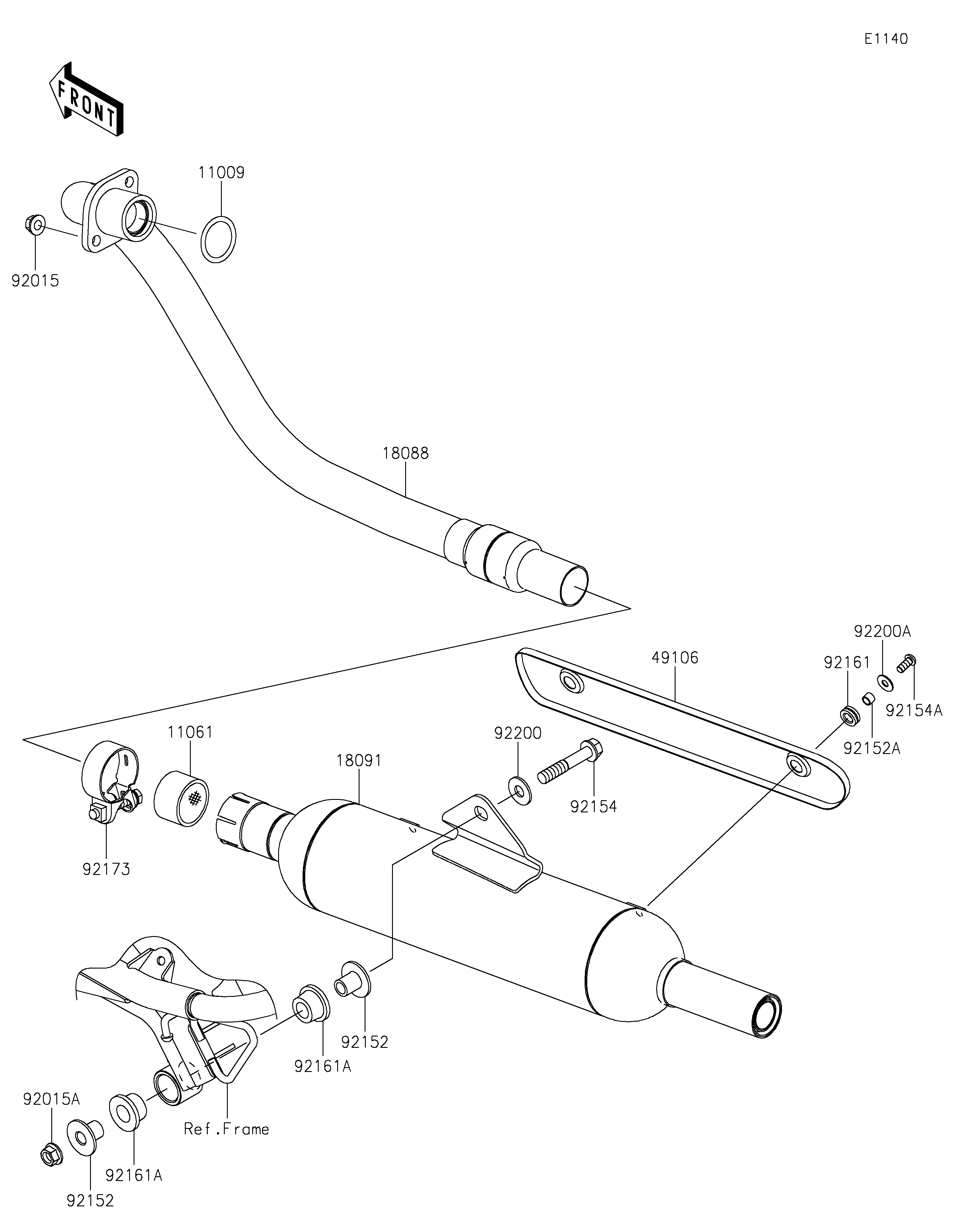 E1140

FRONT

11009

92015

18088

92200A

49106

92161

92154A

92152A

11061

92200

18091

92154

92173

92152

92161A

92015A

Ref.Frame

92161A

92152