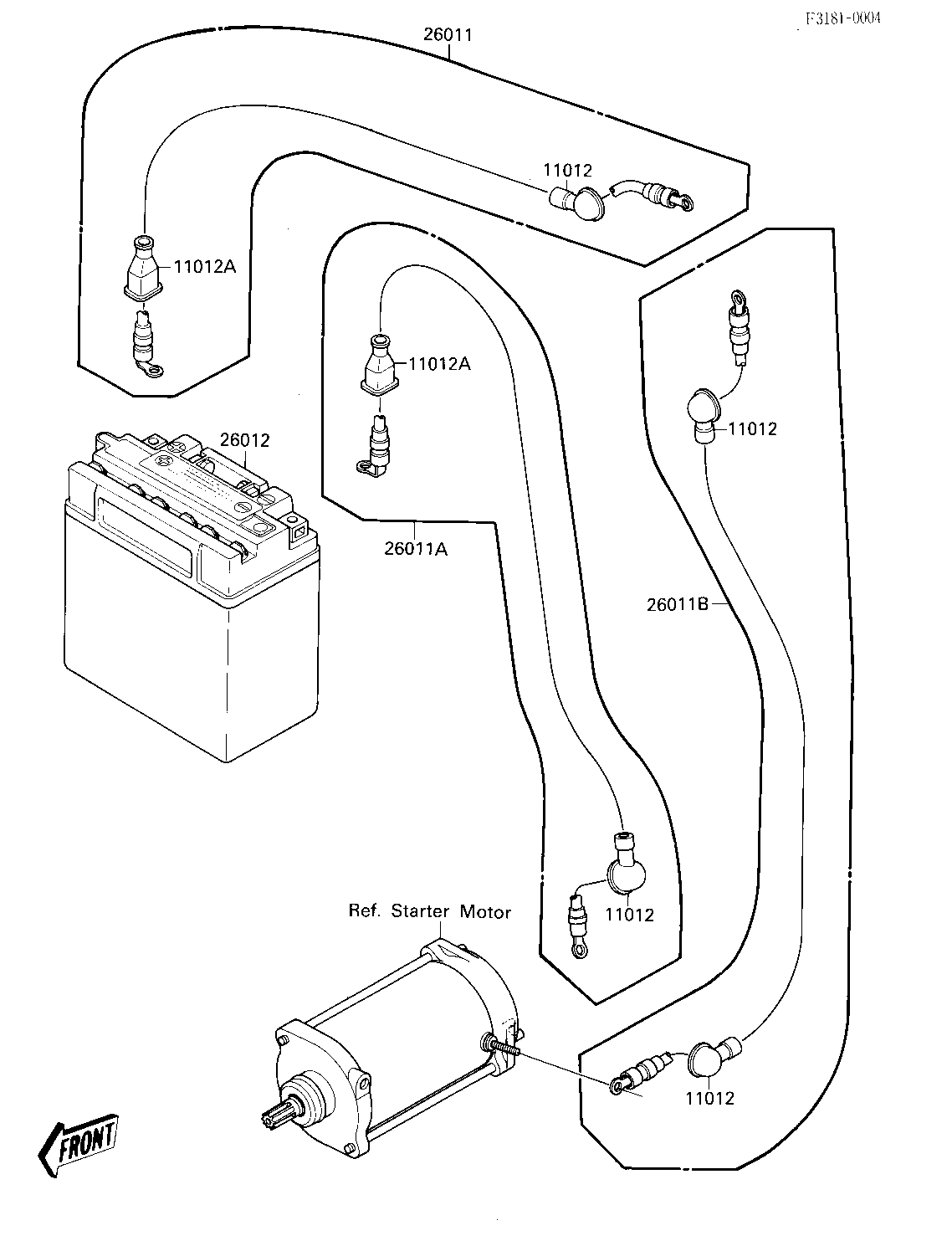 F3181-0004

26011

11012

11012A

11012A

11012

26012

26011A

26011B

11012

Ref. Starter Motor

11012

FRONT