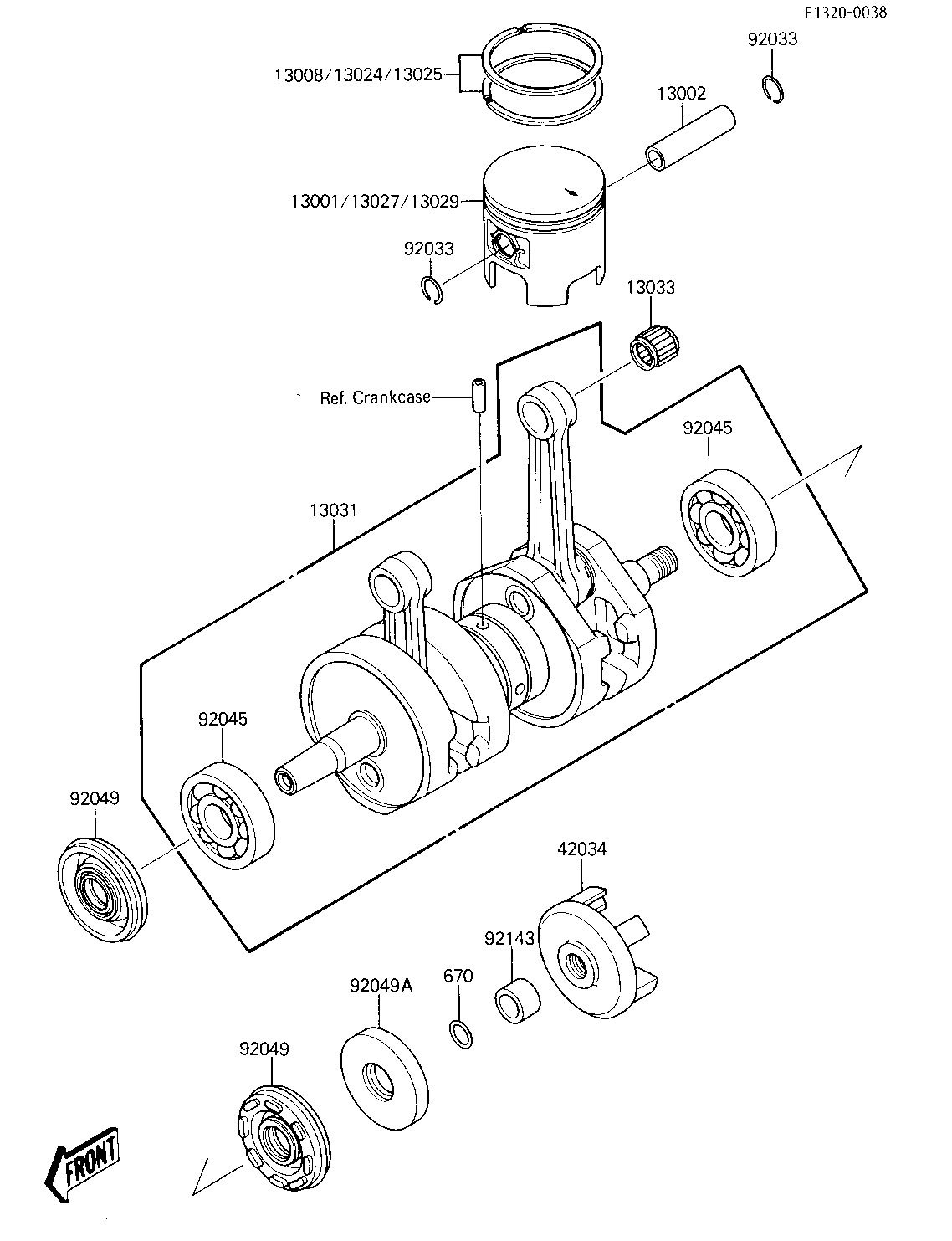 E1320-0038

92033

13008/13024/13025

13002

13001/13027/13029

92033

13033

Ref. Crankcase

92045

13031

92045

92049

42034

92143

670

92049A

92049

FRONT