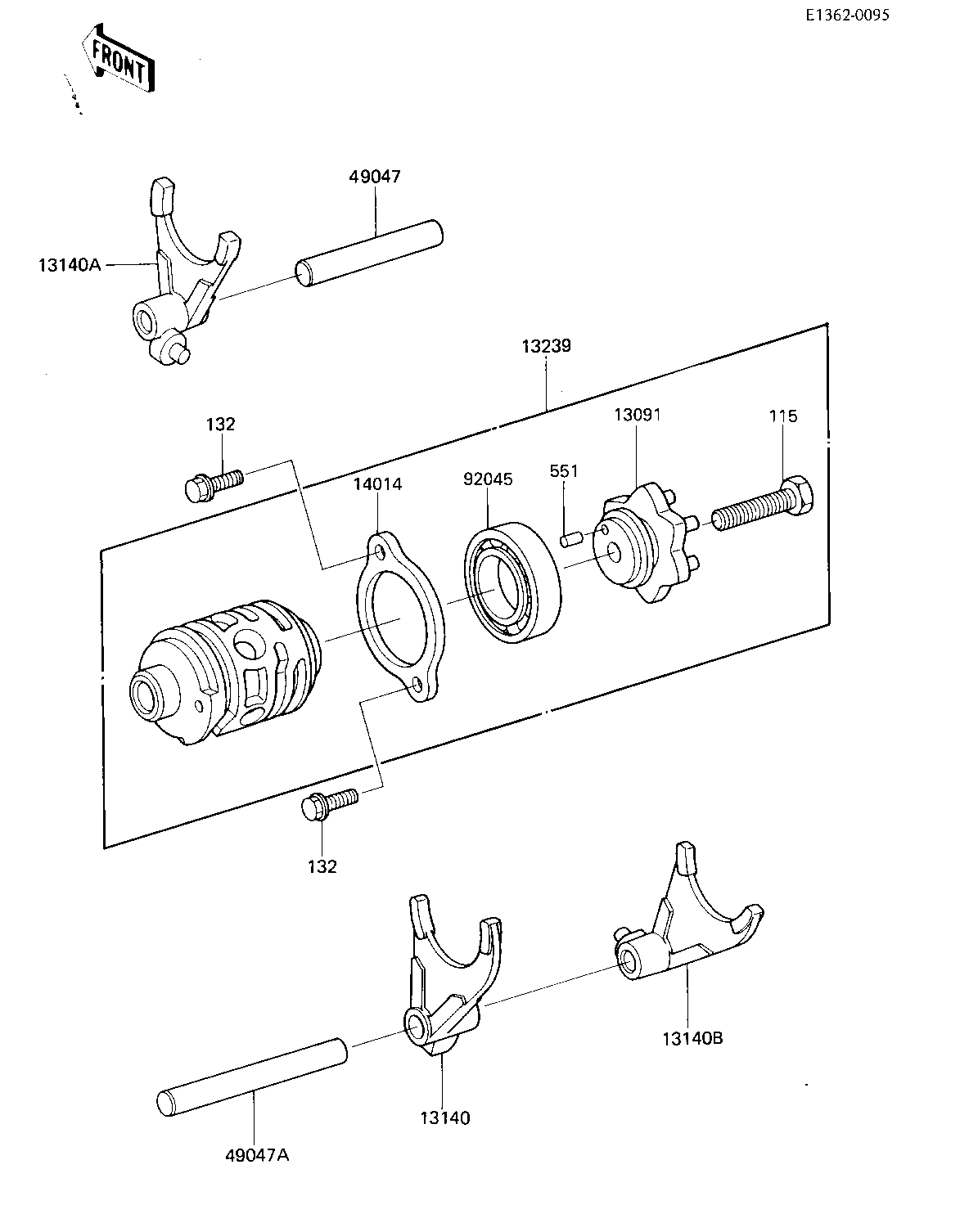 E1362-0095

FRONT

49047

13140A

13239

132

13091

115

14014

92045

551

132

13140B

13140

49047A