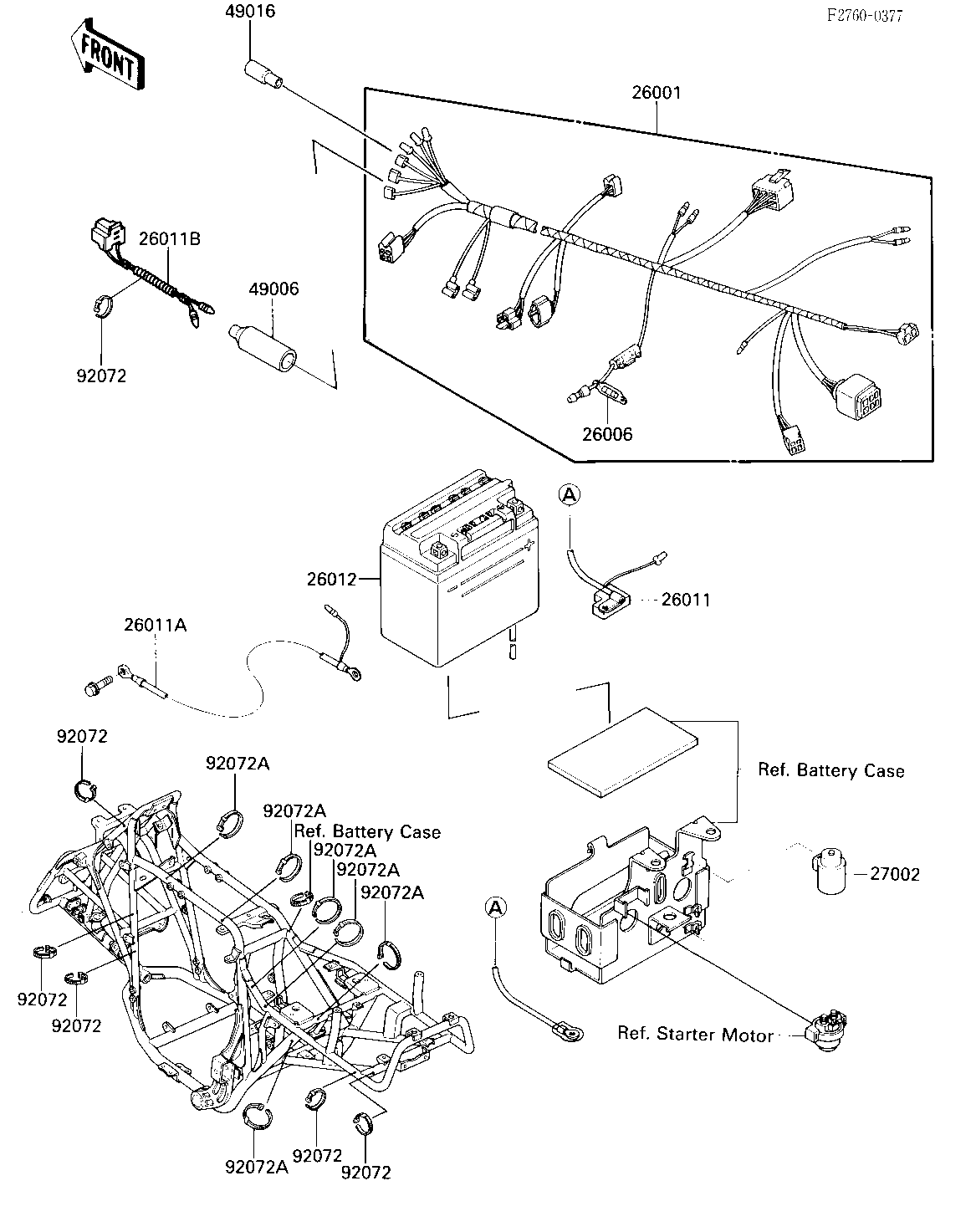 F2760-0377

FRONT

49016

26001

26011B

49006

92072

26006

A

26012

26011

26011A

92072

92072A

92072A

Ref. Battery Case

92072A

92072A

92072A

Ref. Battery Case

27002

A

92072

92072

Ref. Starter Motor

92072A

92072

92072