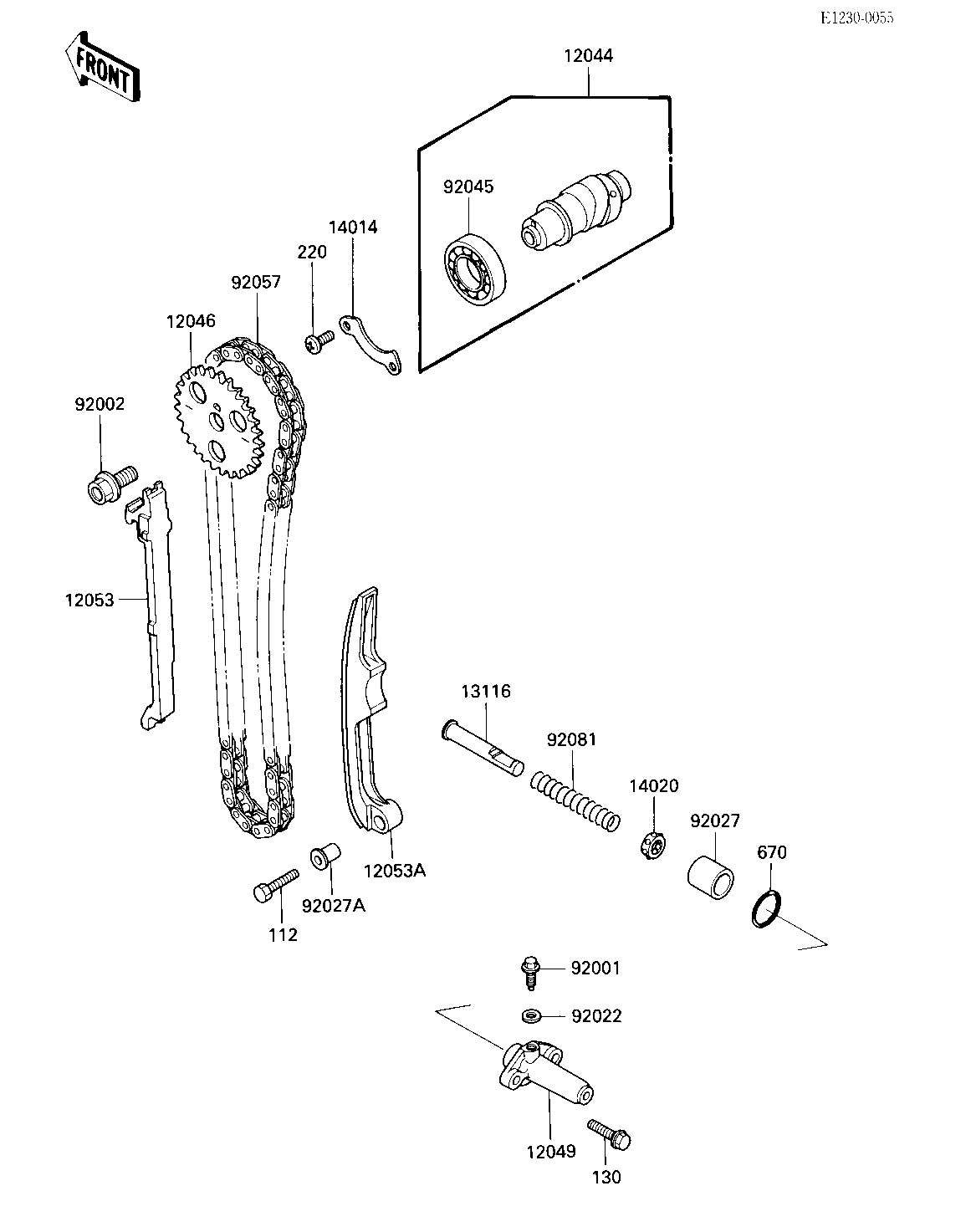 E1230-0055

FRONT

12044

92045

14014

220

92057

12046

92002

12053

13116

92081

14020

92027

670

12053A

92027A

112

92001

92022

12049

130