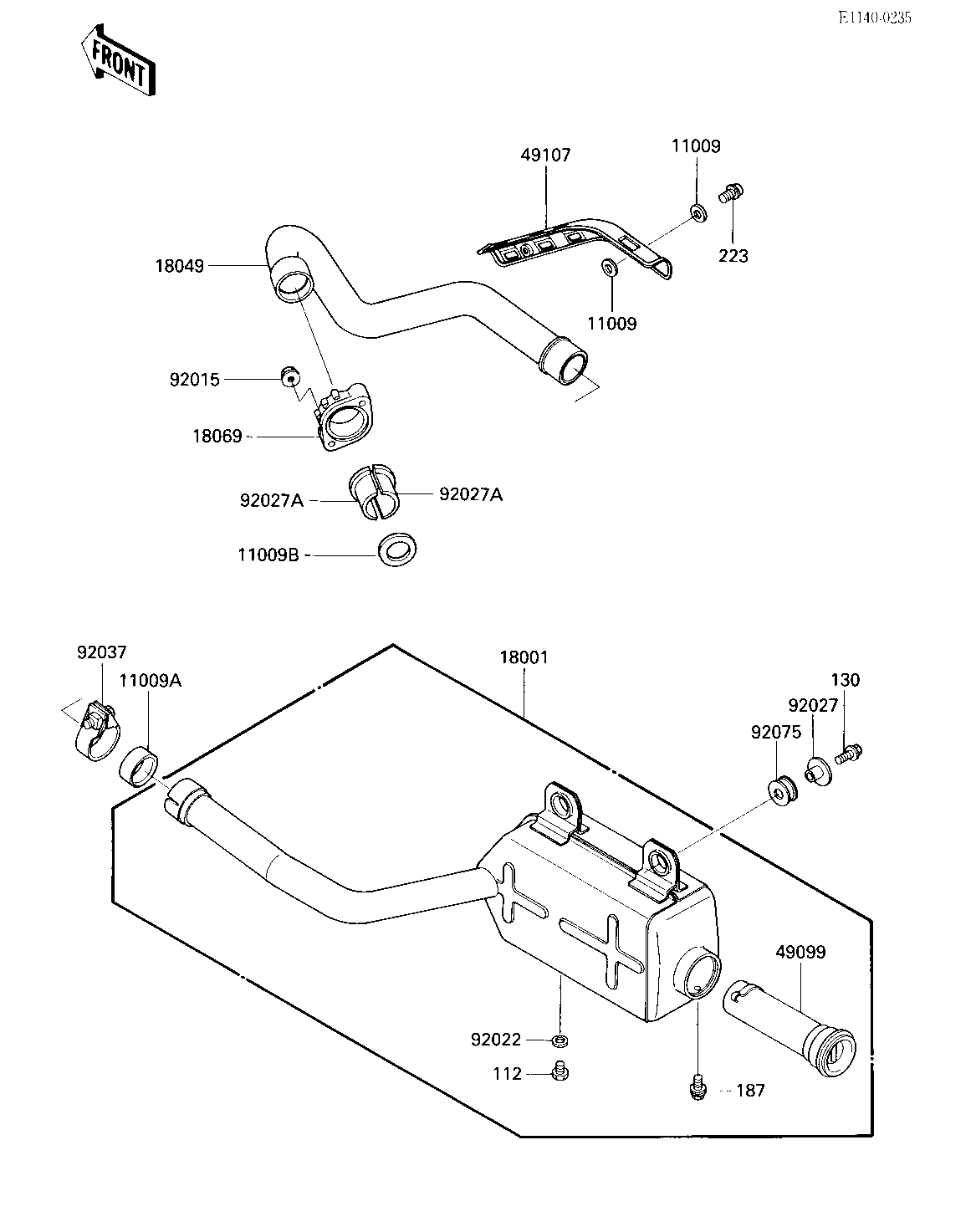 E1140-0235

FRONT

49107
11009
223
18049
11009
92015
18069
92027A
92027A
11009B

92037
11009A
18001
130
92027
92075
49099
92022
112
187