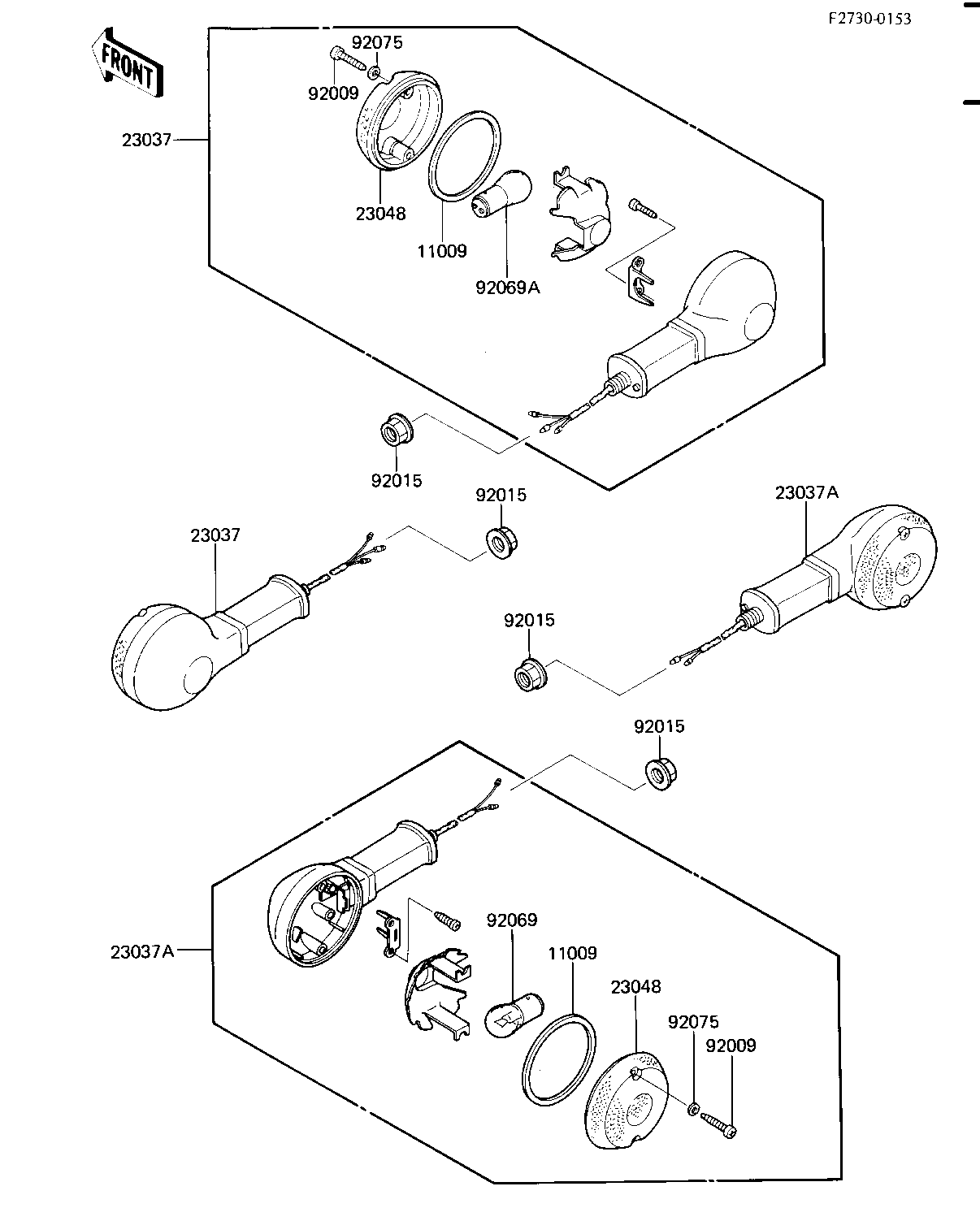 F2730-0153

FRONT

92075
92009
23037
23048
11009
92069A
92015
92015
23037
23037A
92015
92015
23037A
92069
11009
23048
92075
92009