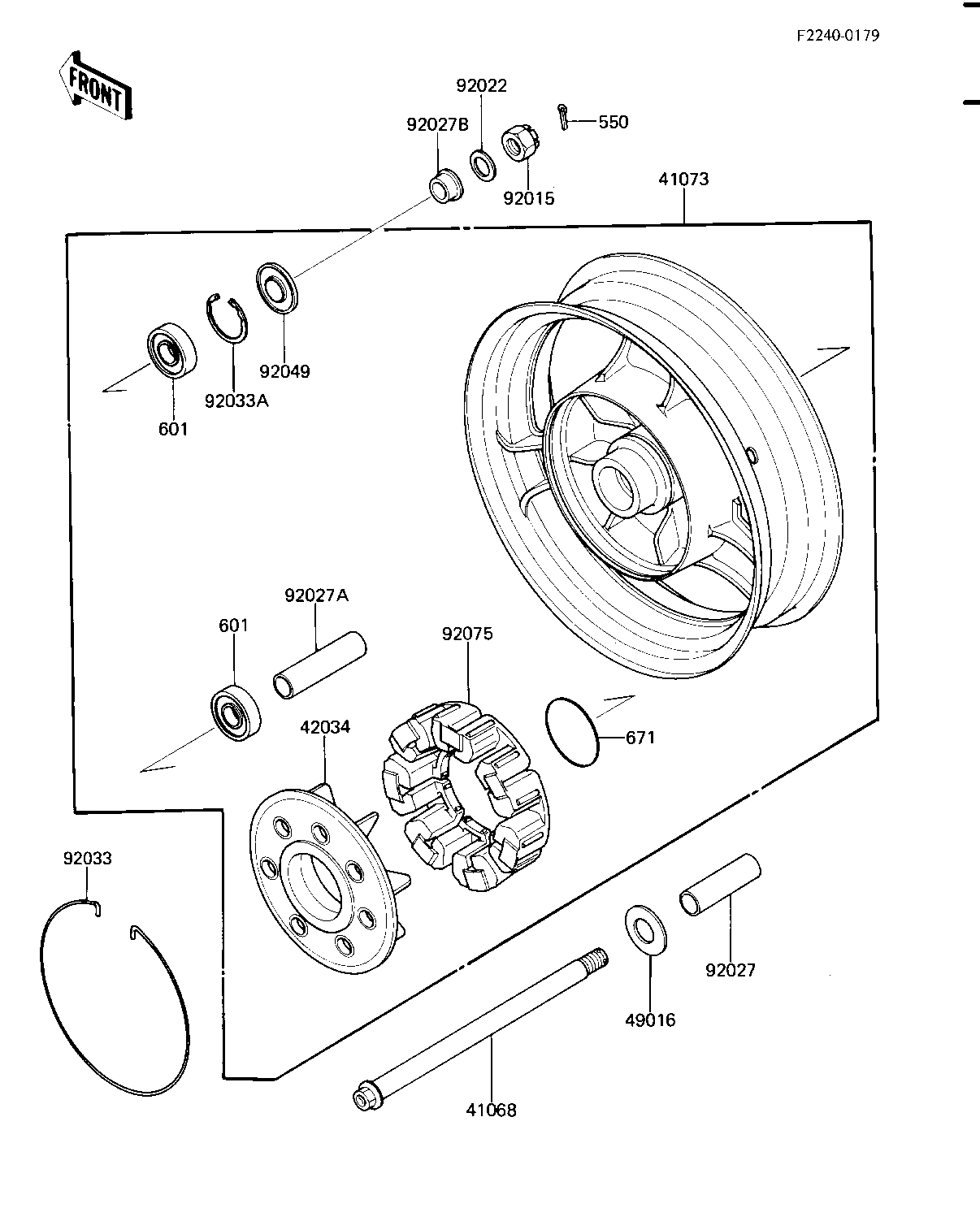 F2240-0179

FRONT

92022
92027B
550
92015
41073
92049
92033A
601
92027A
601
92075
42034
671
92033
92027
49016
41068