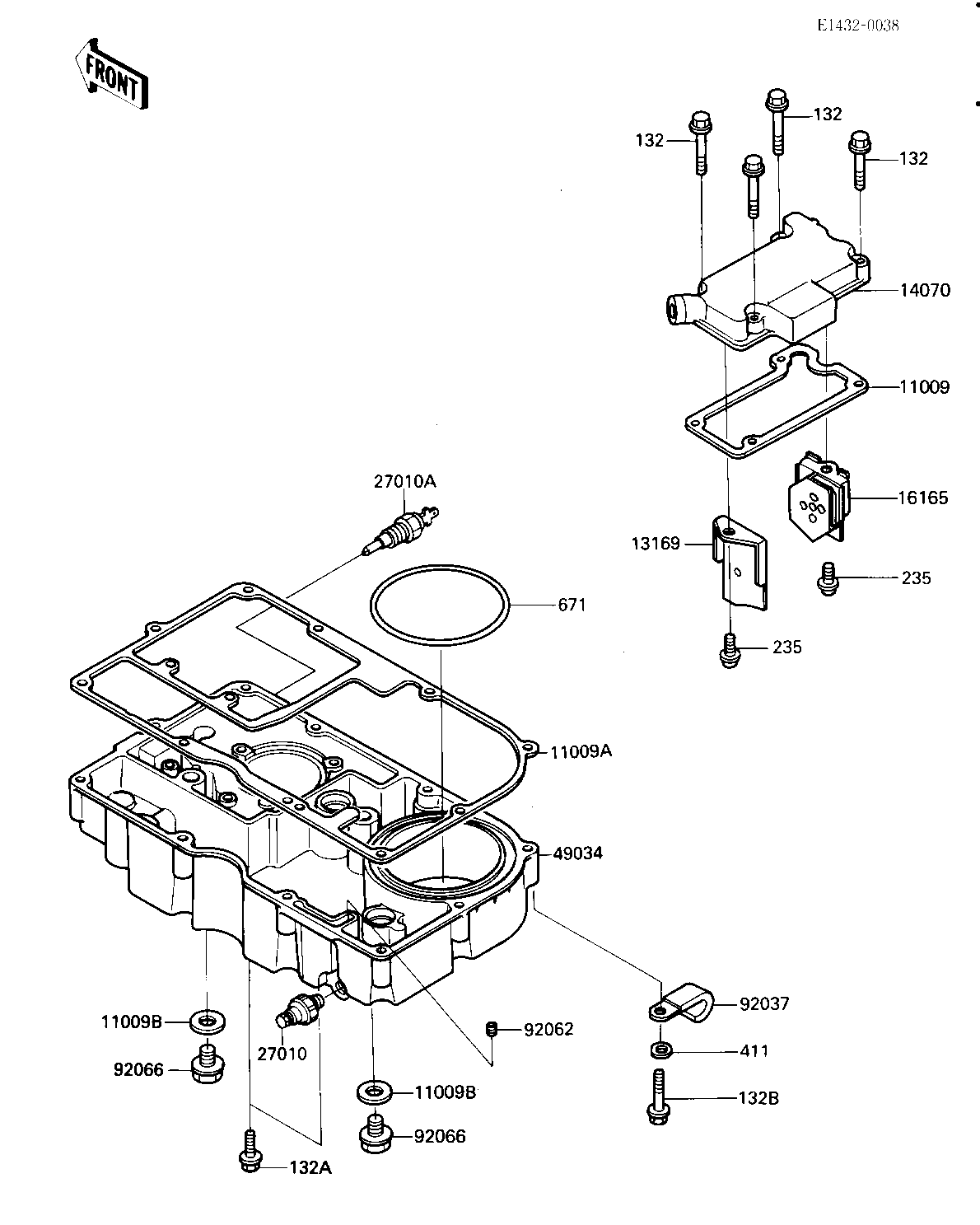 E1432-0038

FRONT

132
132
132
14070
11009
16165
13169
235
235
27010A
671
11009A
49034
92037
411
132B
92062
11009B
92066
27010
11009B
92066
132A