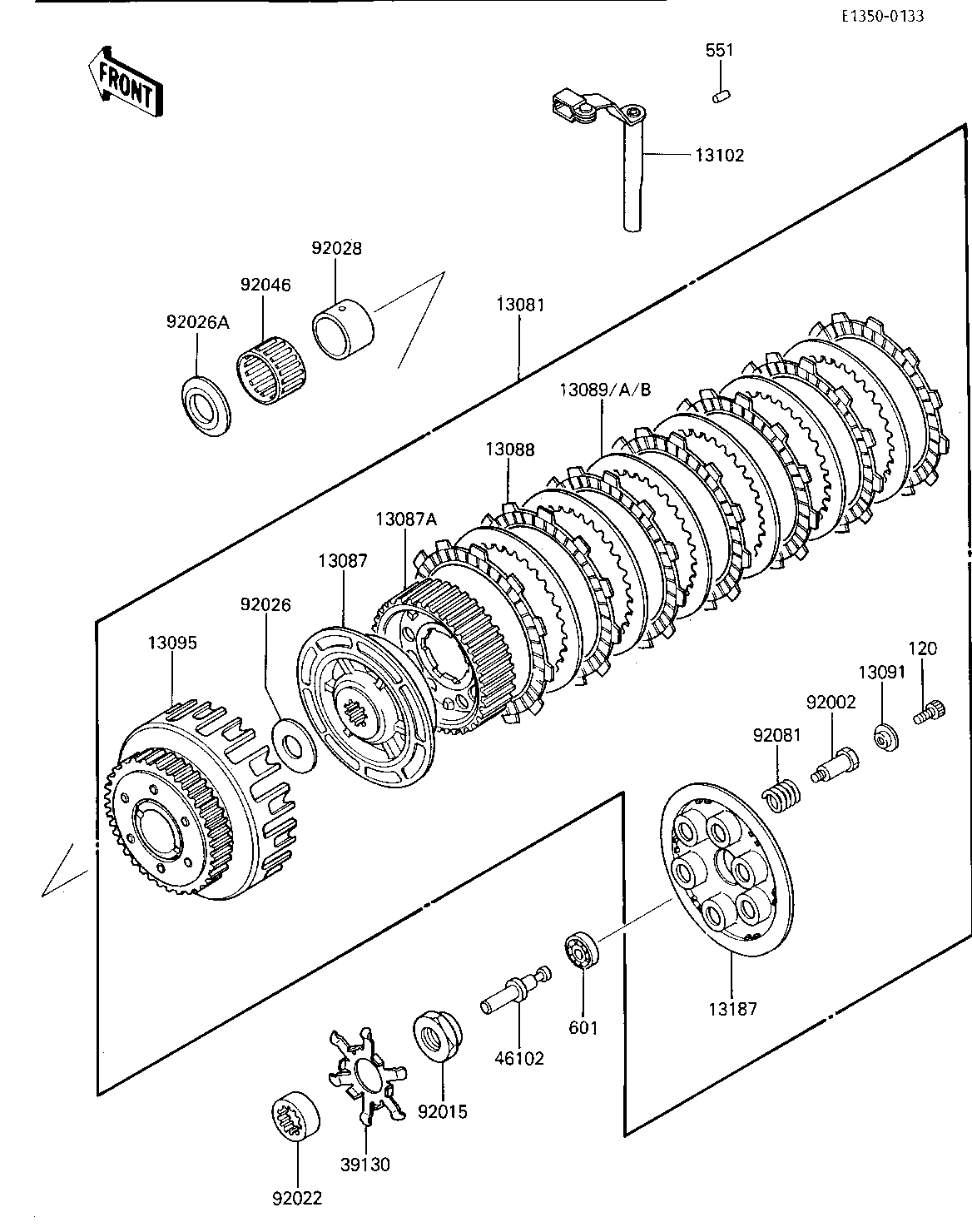 E1350-0133

FRONT

551

13102

92028

92046

92026A

13081

13089/A/B

13088

13087A

13087

92026

13095

120

13091

92002

92081

13187

601

46102

92015

39130

92022