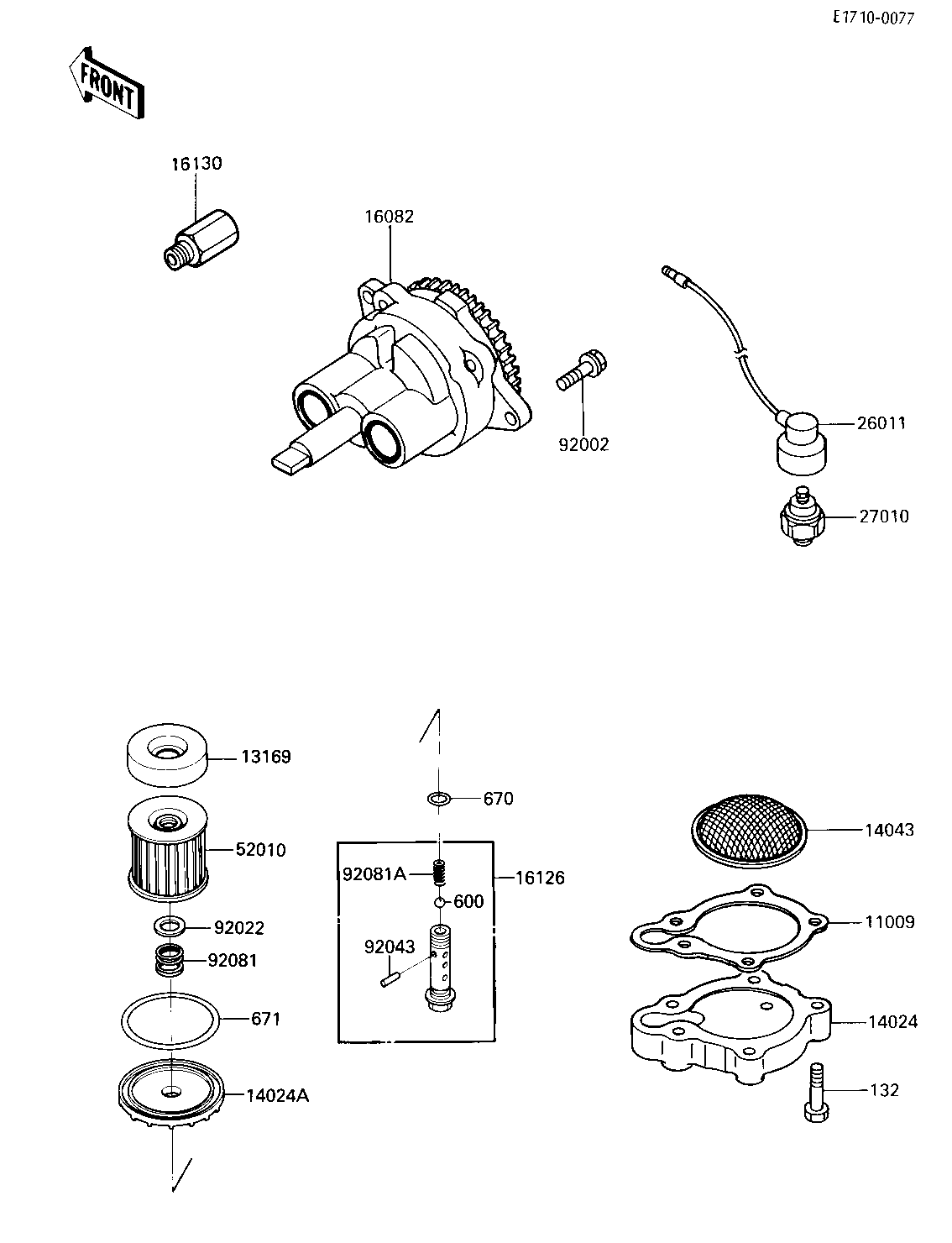 E1710-0077

FRONT

16130

16082

92002

26011

27010

13169

52010

92022

92081

671

14024A

670

92081A

16126

600

92043

14043

11009

14024

132