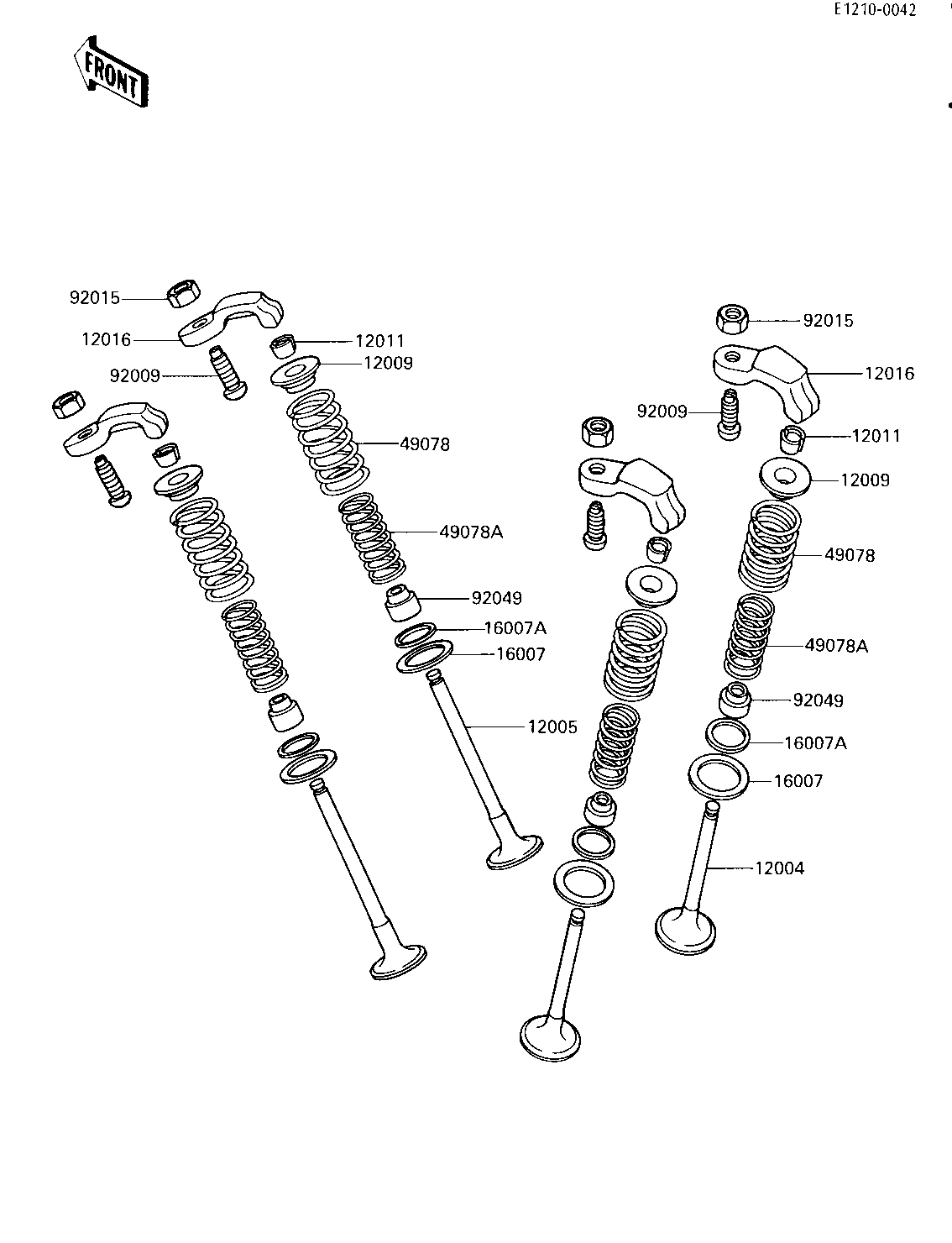 E1210-0042

FRONT

92015
12016
92009
12011
12009
49078
49078A
92049
16007A
16007
12005

92015
12016
92009
12011
12009
49078
49078A
92049
16007A
16007
12004