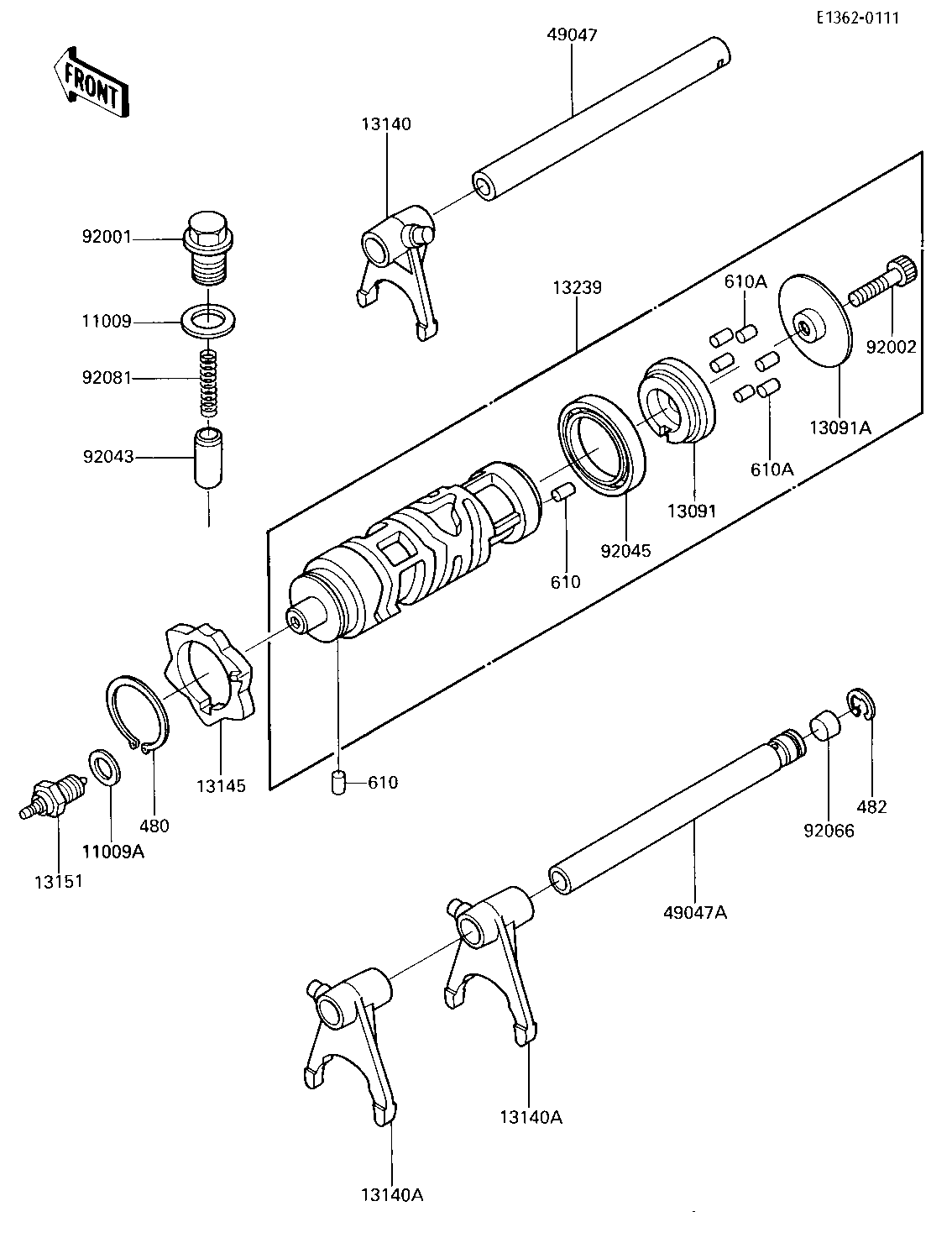 E1362-0111

FRONT

49047

13140

92001

11009

92081

92043

13239

610A

92002

13091A

610A

13091

92045

610

13145

480

11009A

13151

610

482

92066

49047A

13140A

13140A