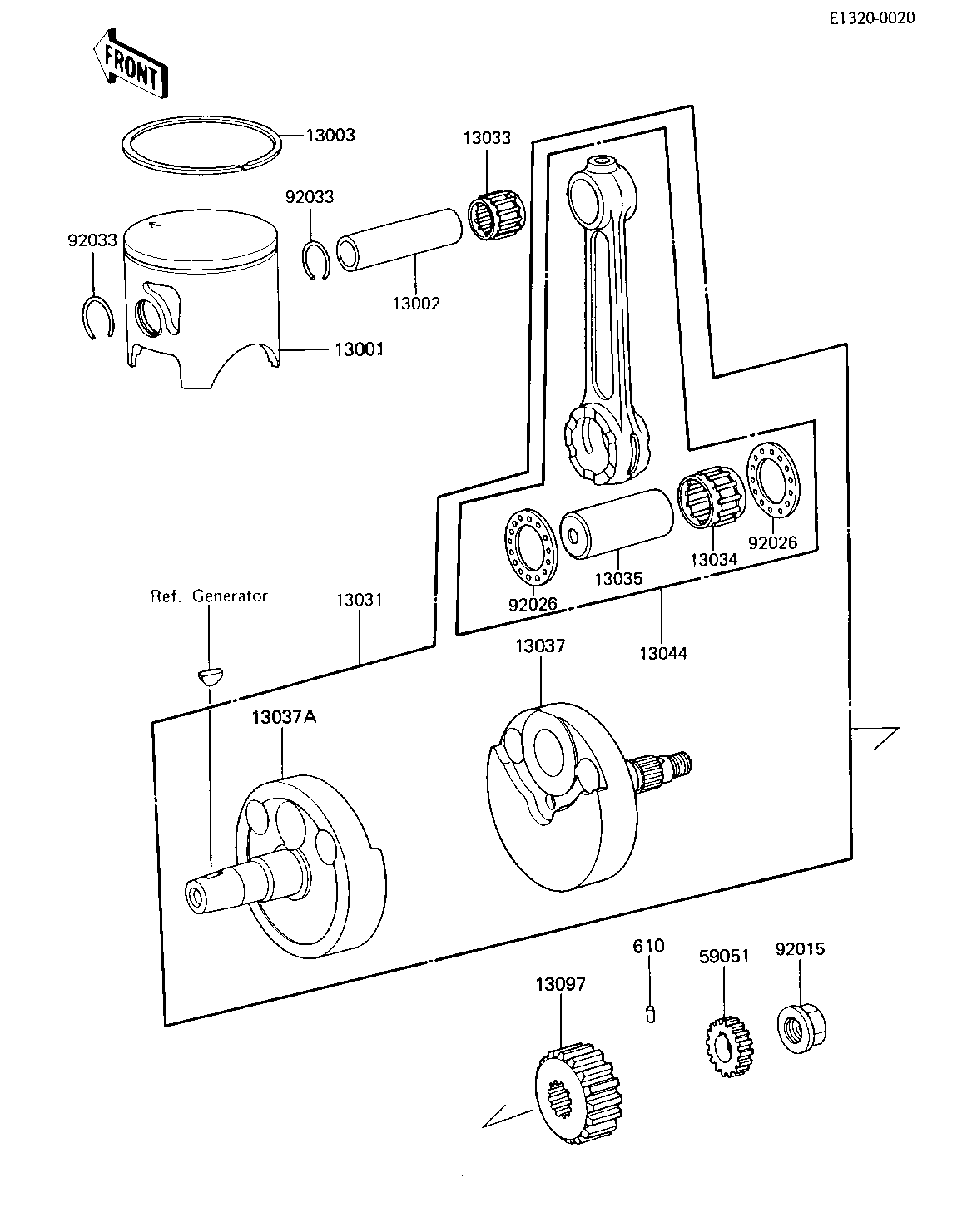 E1320-0020

FRONT

13003

13033

92033

92033

13002

13001

92026

13034

13035

92026

Ref. Generator

13031

13044

13037

13037A

610

59051

92015

13097