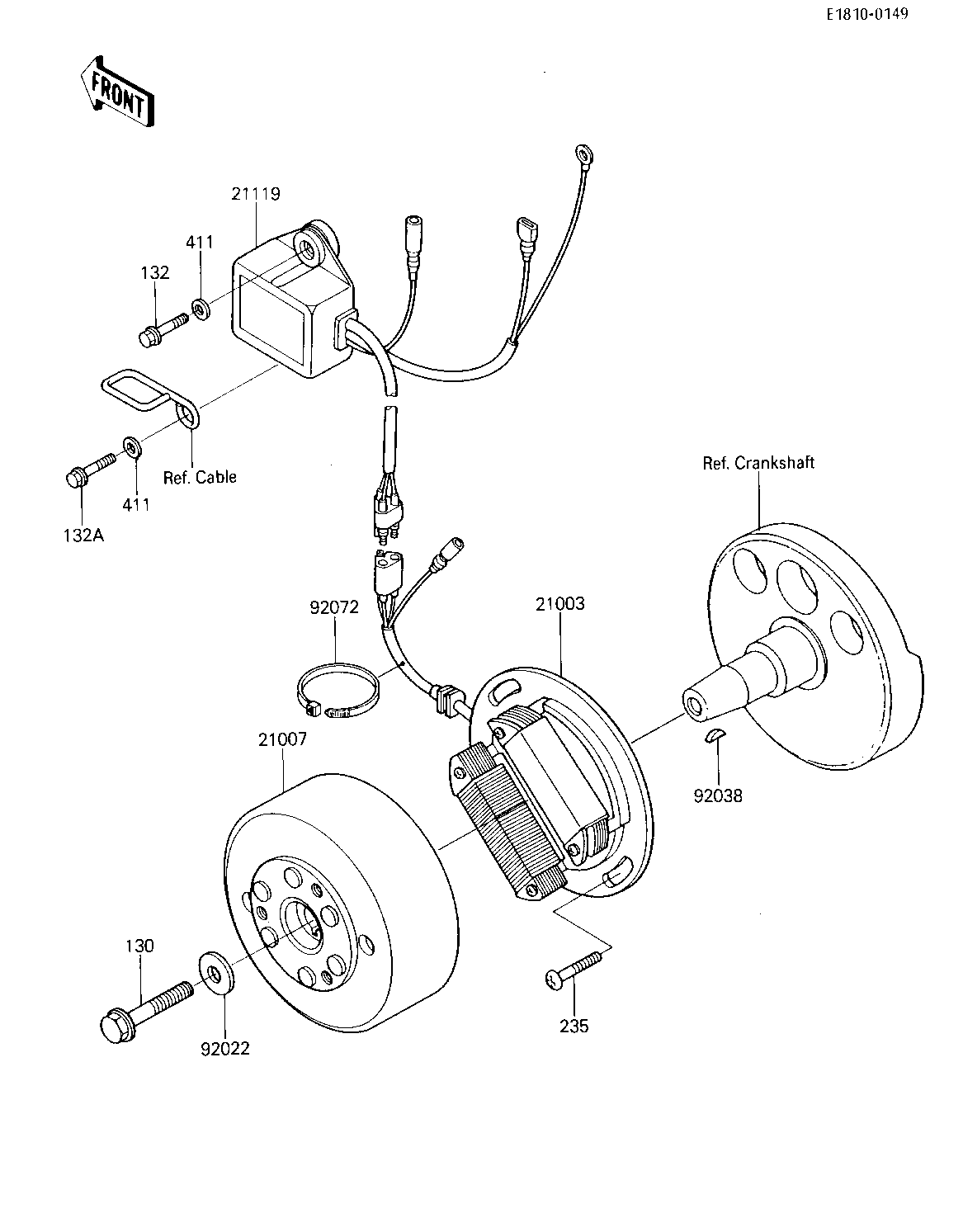 E1810-0149

FRONT

21119

411

132

Ref. Cable

411

132A

Ref. Crankshaft

92072

21003

21007

92038

130

92022

235