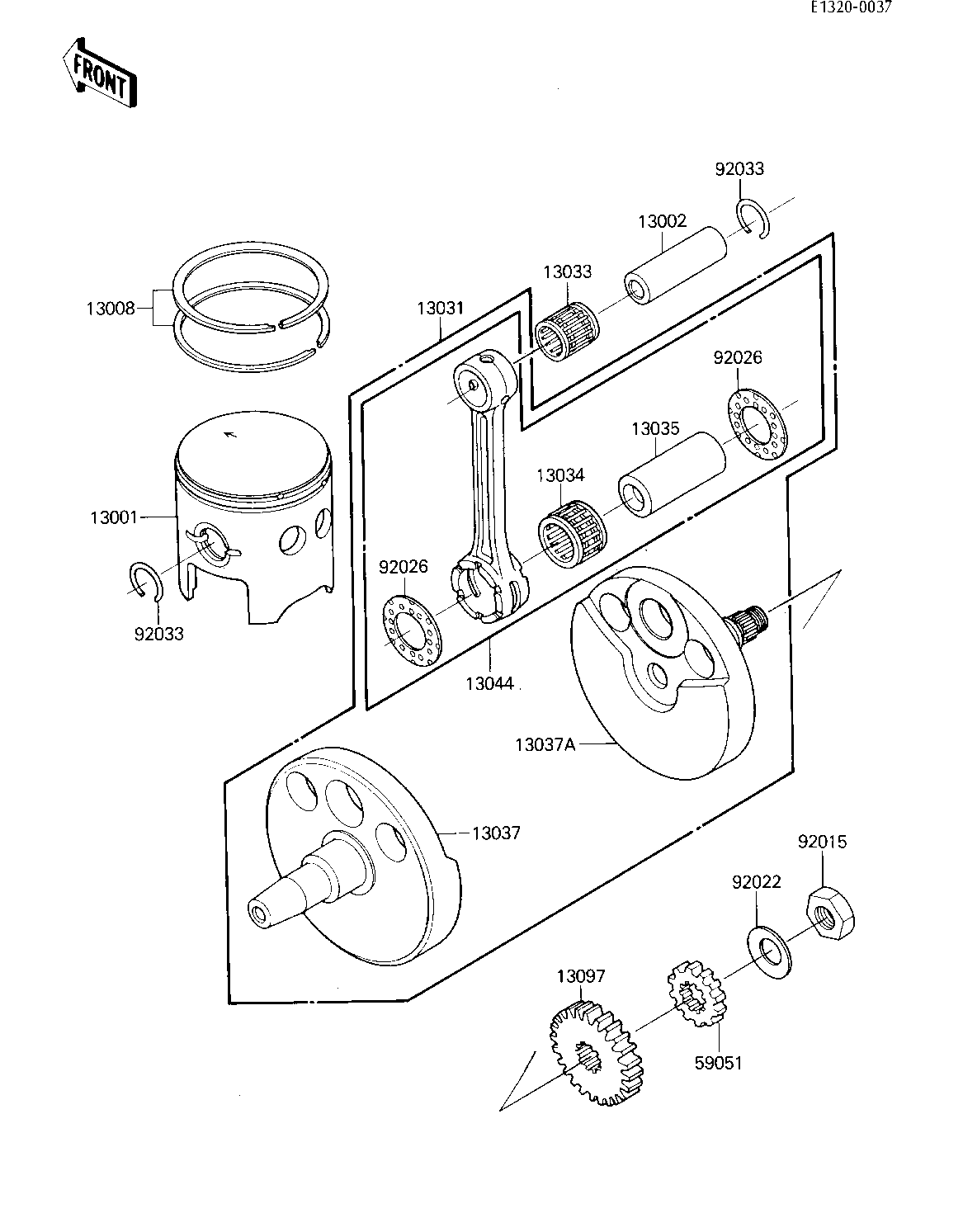 E1320-0037

FRONT

92033
13002
13033
13008
13031
92026
13035
13034
13001
92026
92033
13044
13037A
13037
92015
92022
13097
59051