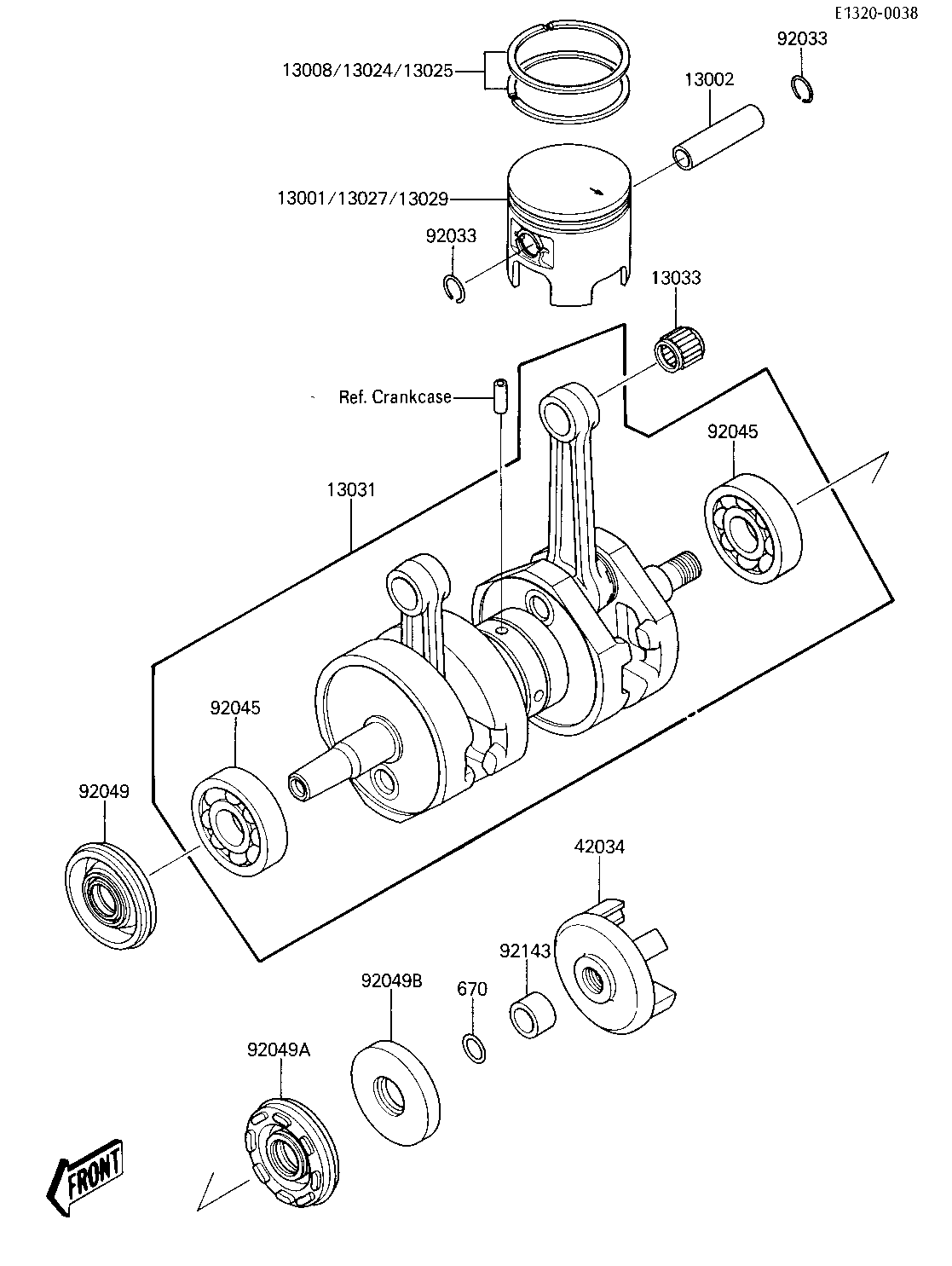 E1320-0038

92033

13008/13024/13025

13002

13001/13027/13029

92033

13033

Ref. Crankcase

92045

13031

92045

92049

42034

92143

92049B

670

92049A

FRONT