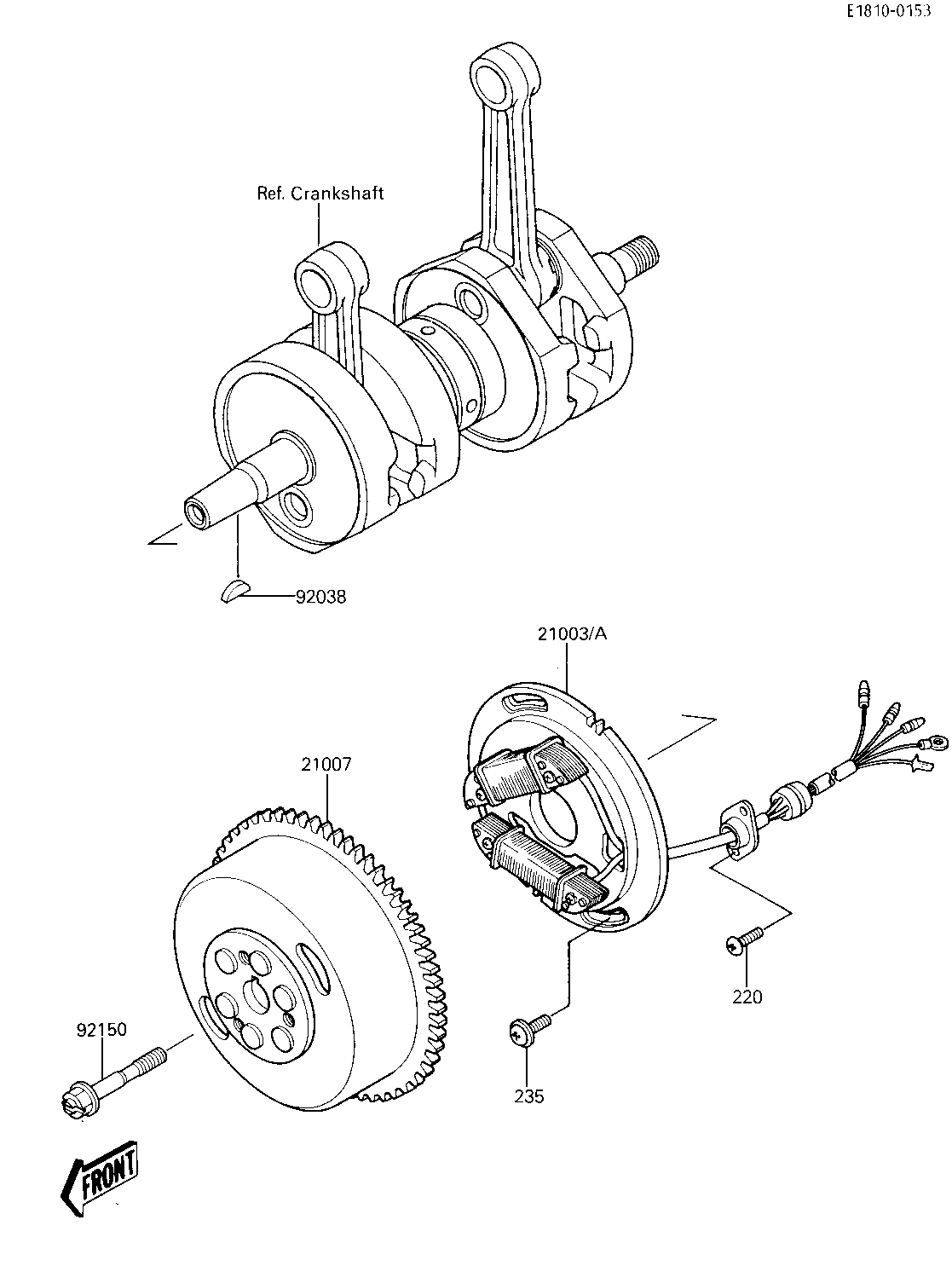 E1810-0153

Ref. Crankshaft

92038

21003/A

21007

220

92150

235

FRONT