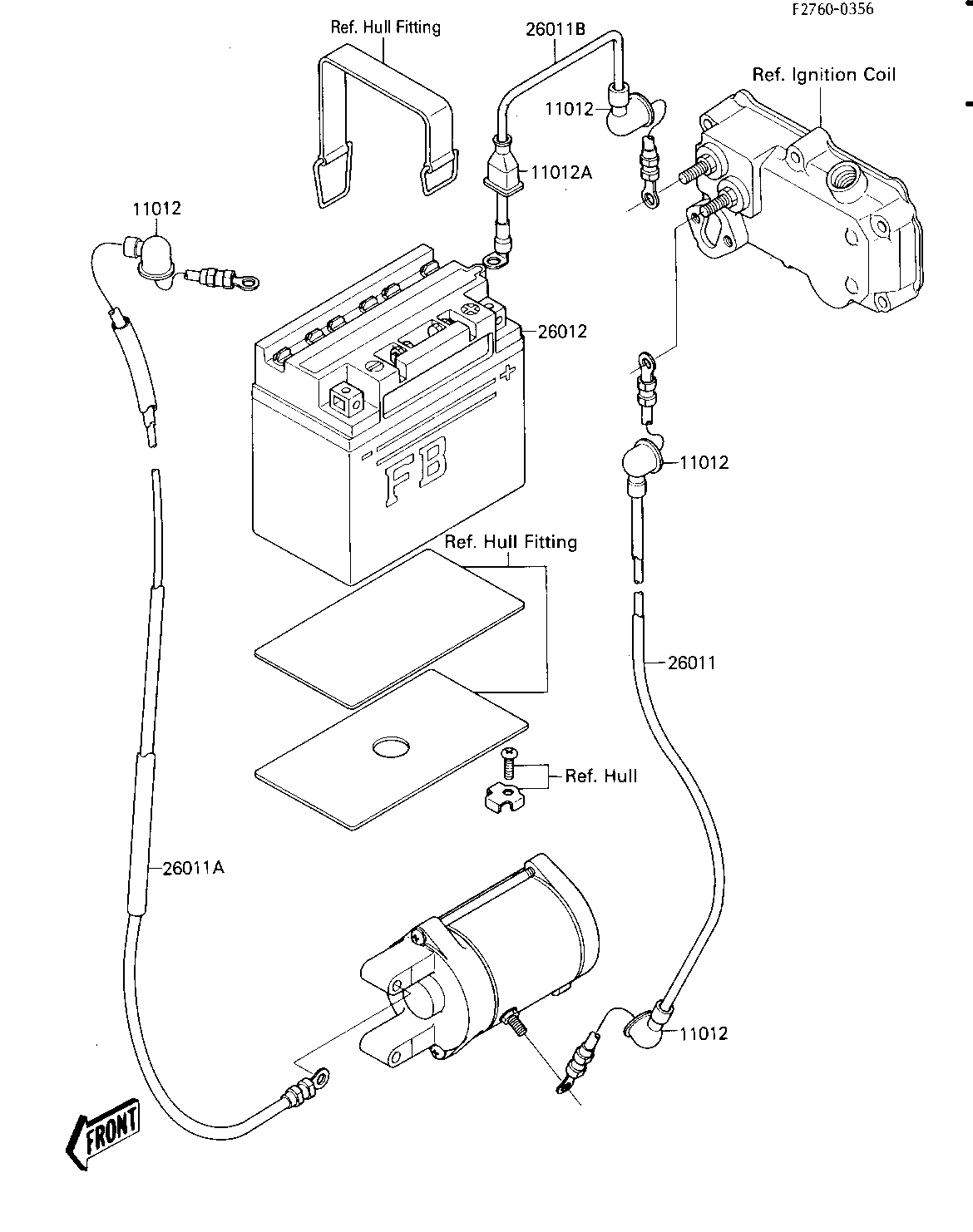 F2760-0356

Ref. Hull Fitting

26011B

Ref. Ignition Coil

11012

11012A

11012

26012

FB

11012

Ref. Hull Fitting

26011

Ref. Hull

26011A

11012

FRONT