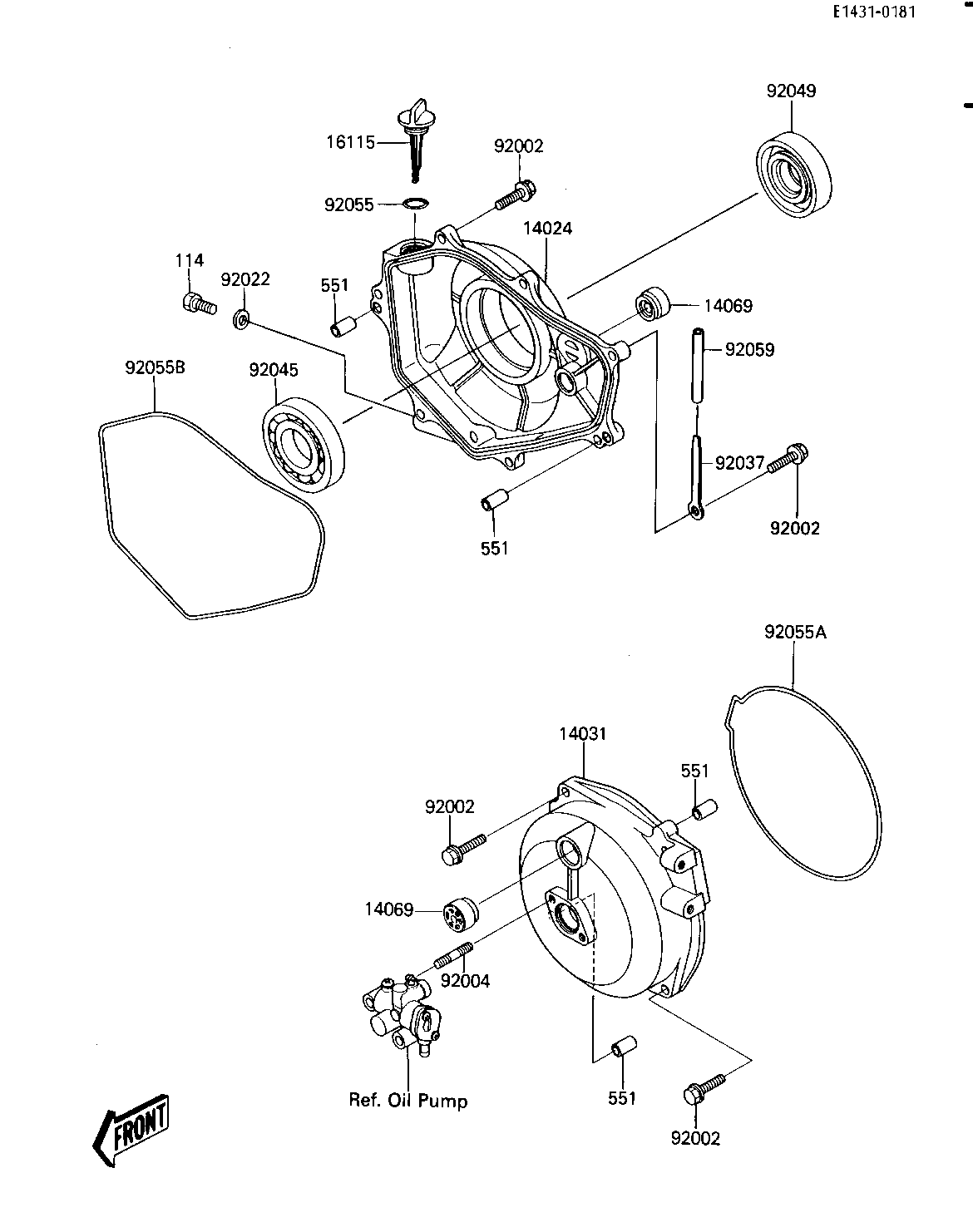 E1431-0181

92049
16115
92002
92055
14024
114
92022
551
14069
92059
92055B
92045
92037
92002
551

92055A
14031
551
92002
14069
92004
Ref. Oil Pump
551
92002
FRONT