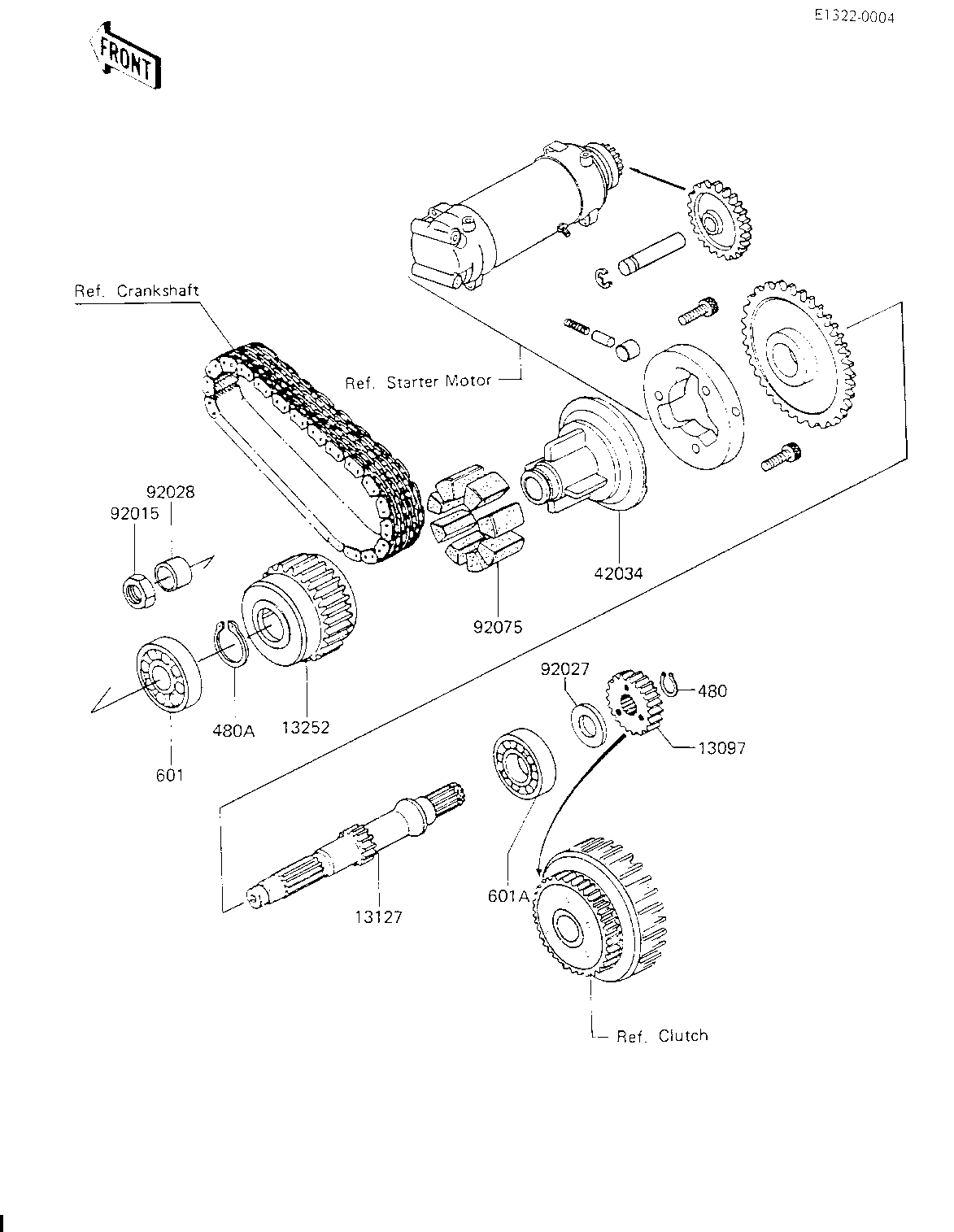 E1322-0004

FRONT

Ref. Crankshaft

Ref. Starter Motor

92028
92015

42034

92075

92027
480

13097

480A
13252

601

601A

13127

Ref. Clutch