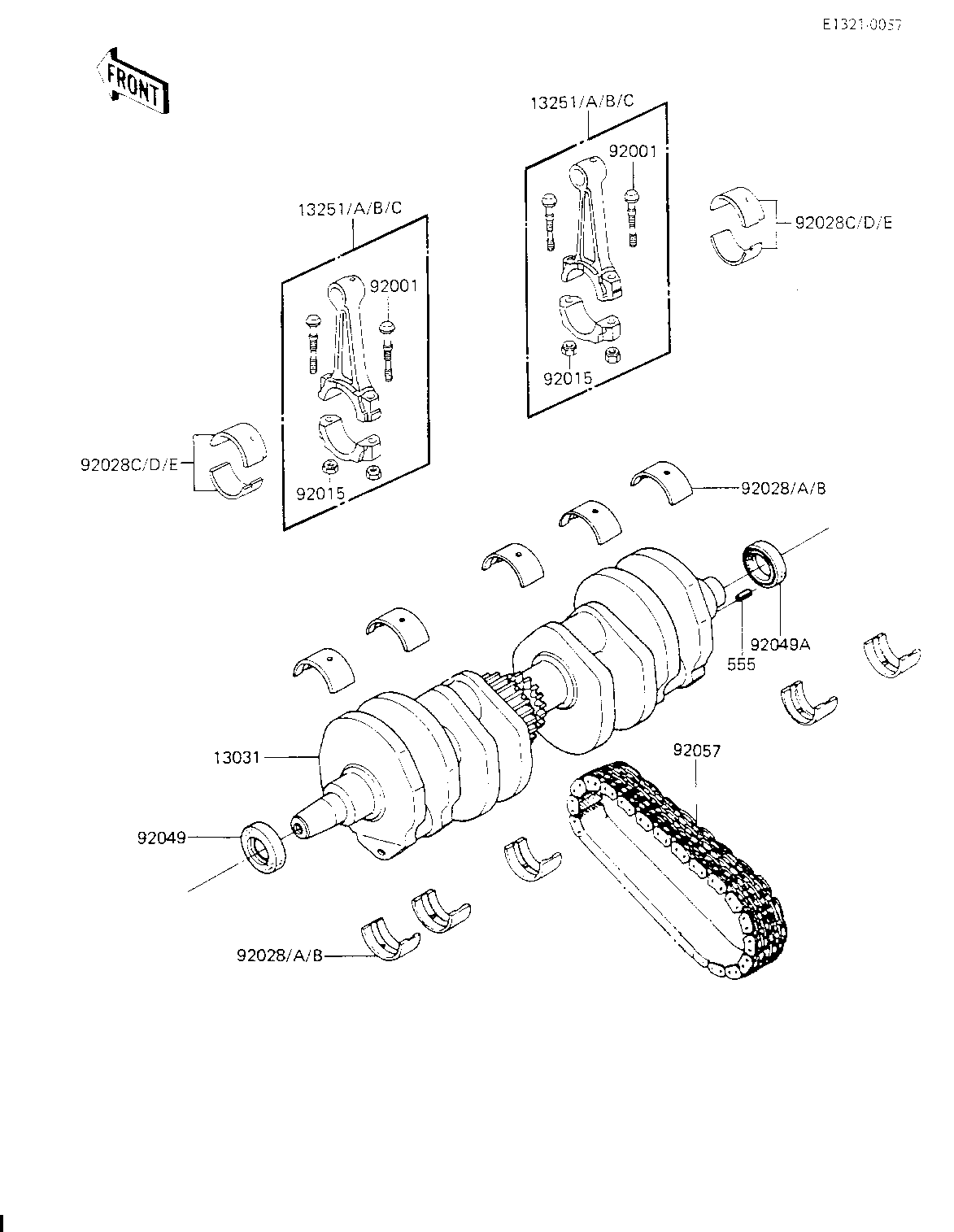 E1321-0057

FRONT

13251/A/B/C

92001

92028C/D/E

13251/A/B/C

92001

92015

92028C/D/E

92015

92028/A/B

92049A

555

13031

92057

92049

92028/A/B