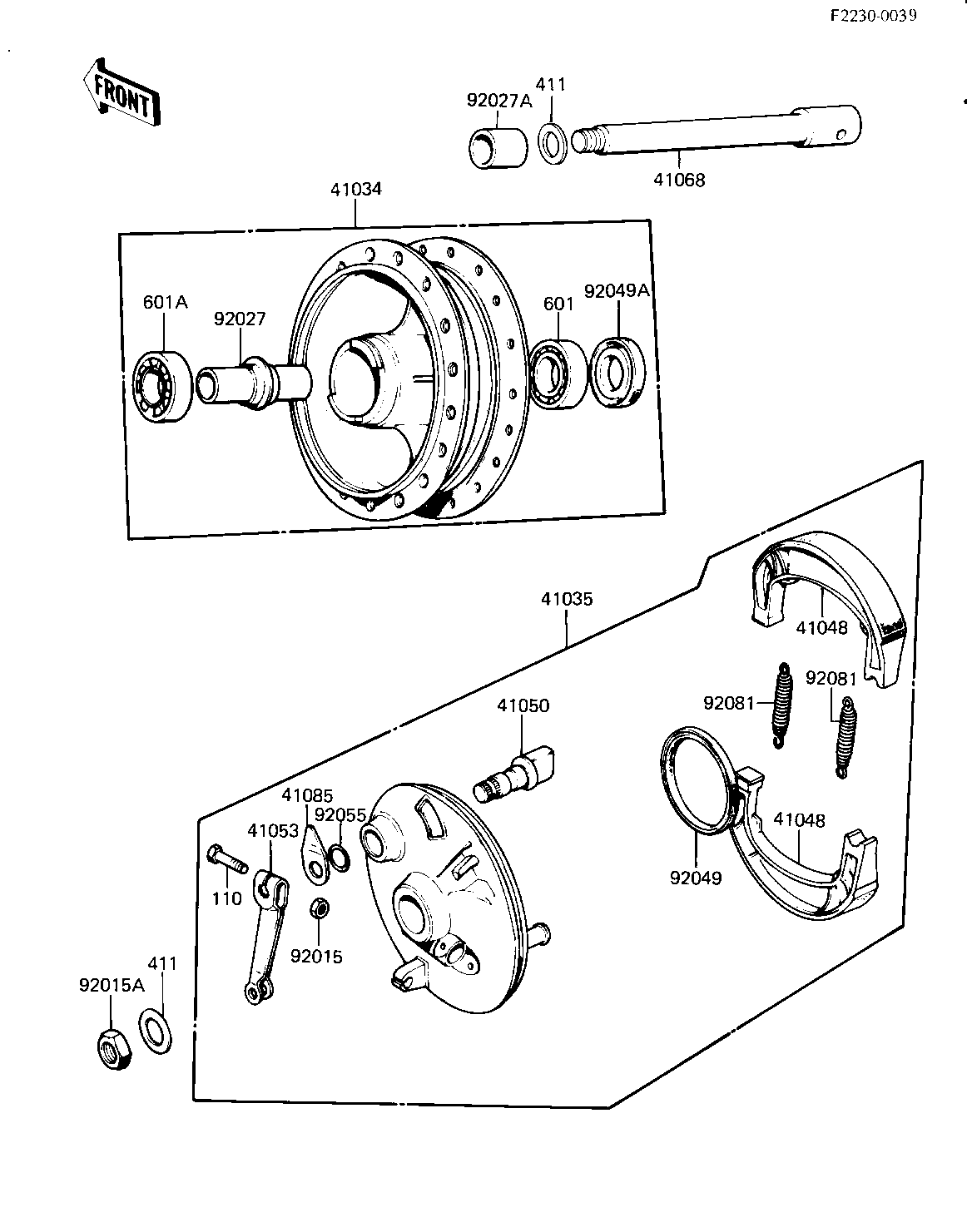 F2230-0039

FRONT

92027A
411
41068
41034
601A
92027
601
92049A
41035
41048
92081
92081
41050
41085
92055
41053
110
92015
92049
41048
92015A
411