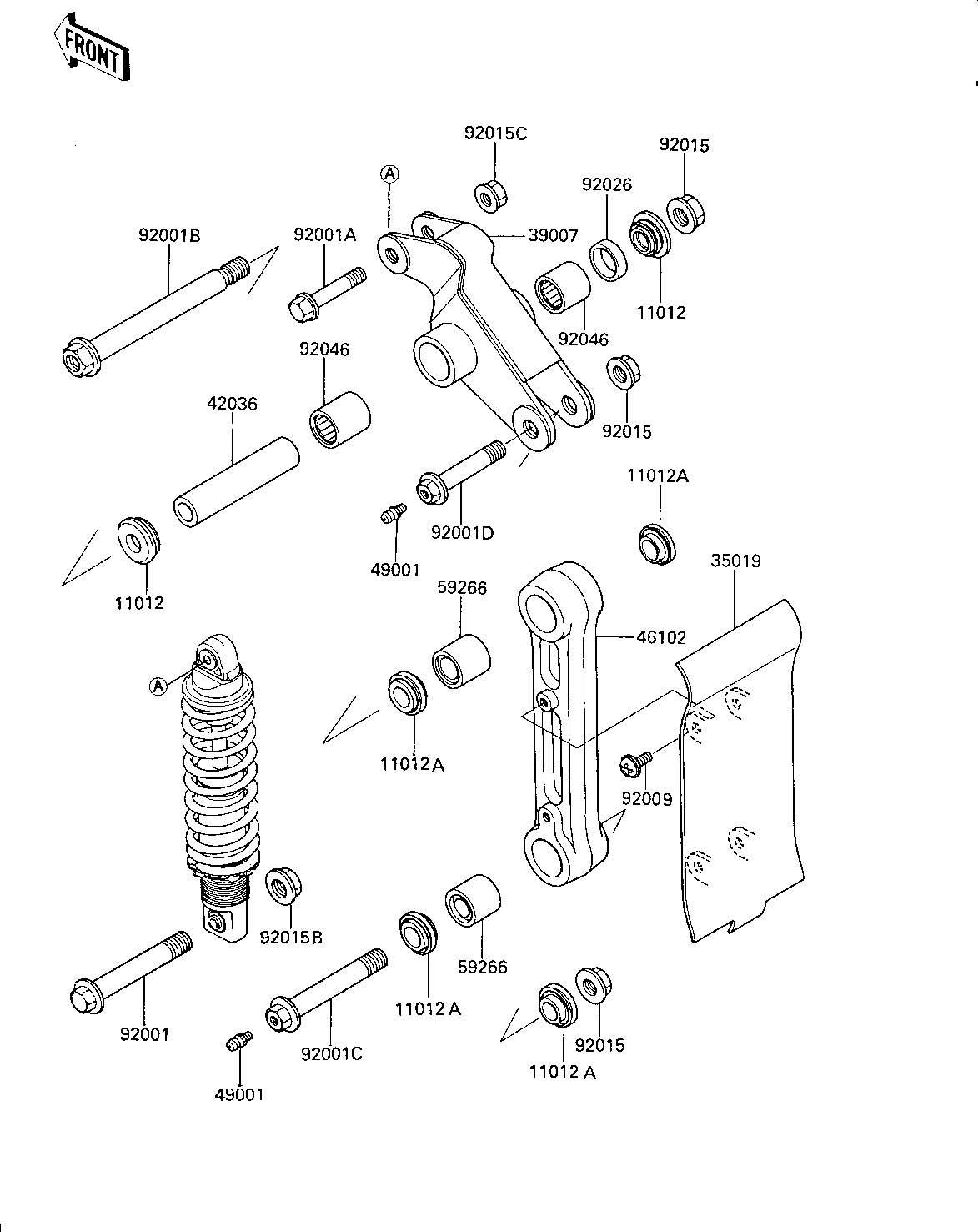 FRONT

92015C
92015
Ⓐ
92026
92001B
92001A
39007
11012
92046
92046
42036
92015
92001D
11012A
49001
11012
59266
35019
46102
Ⓐ
11012A
92009
92015B
59266
11012 A
92001
92001C
92015
11012 A
49001