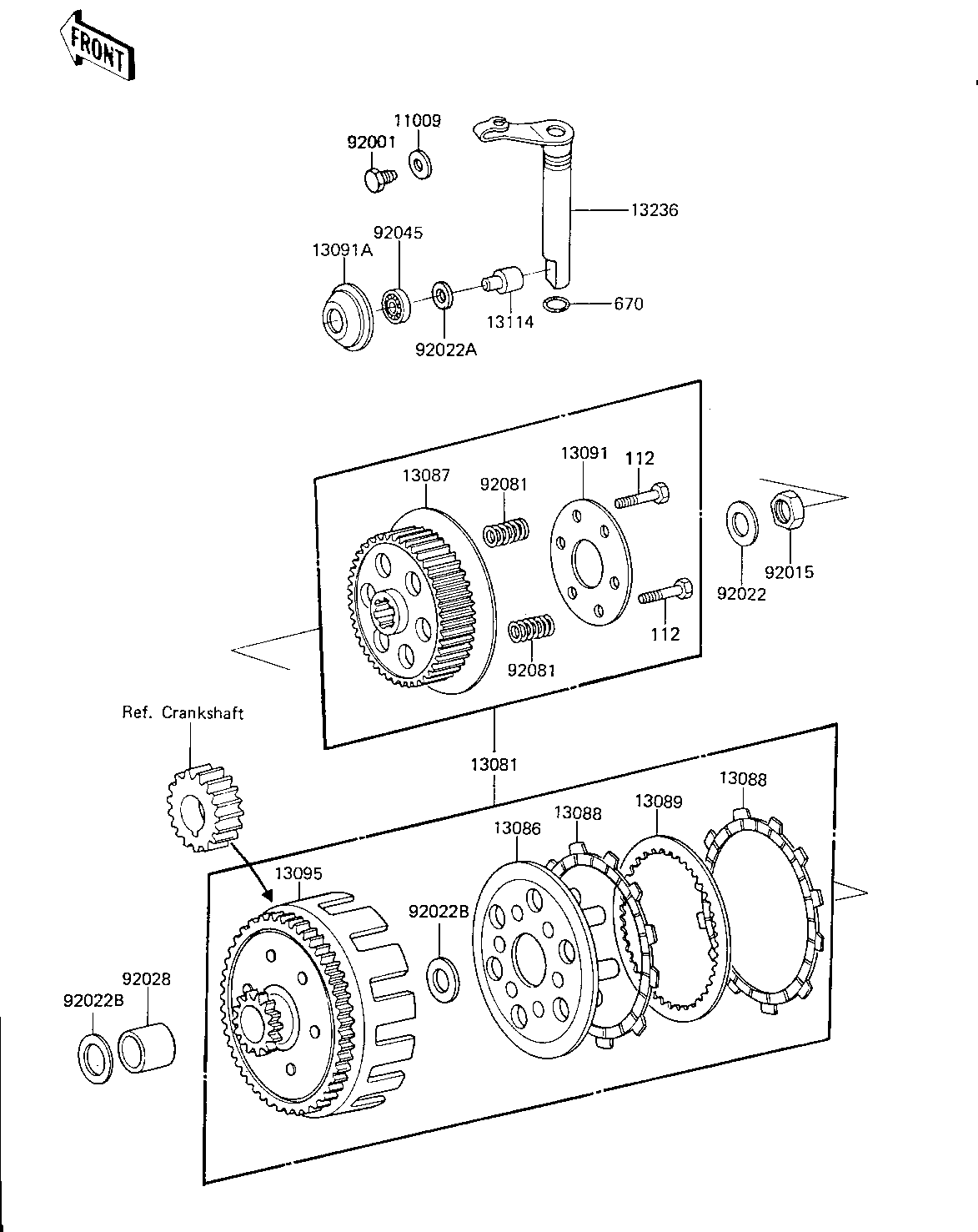 FRONT

11009
92001
13236
92045
13091A
13114
670
92022A

13087
92081
13091
112
92022
92015
112
92081

Ref. Crankshaft
13081
13088
13089
13088
13086
13095
92022B
92028
92022B