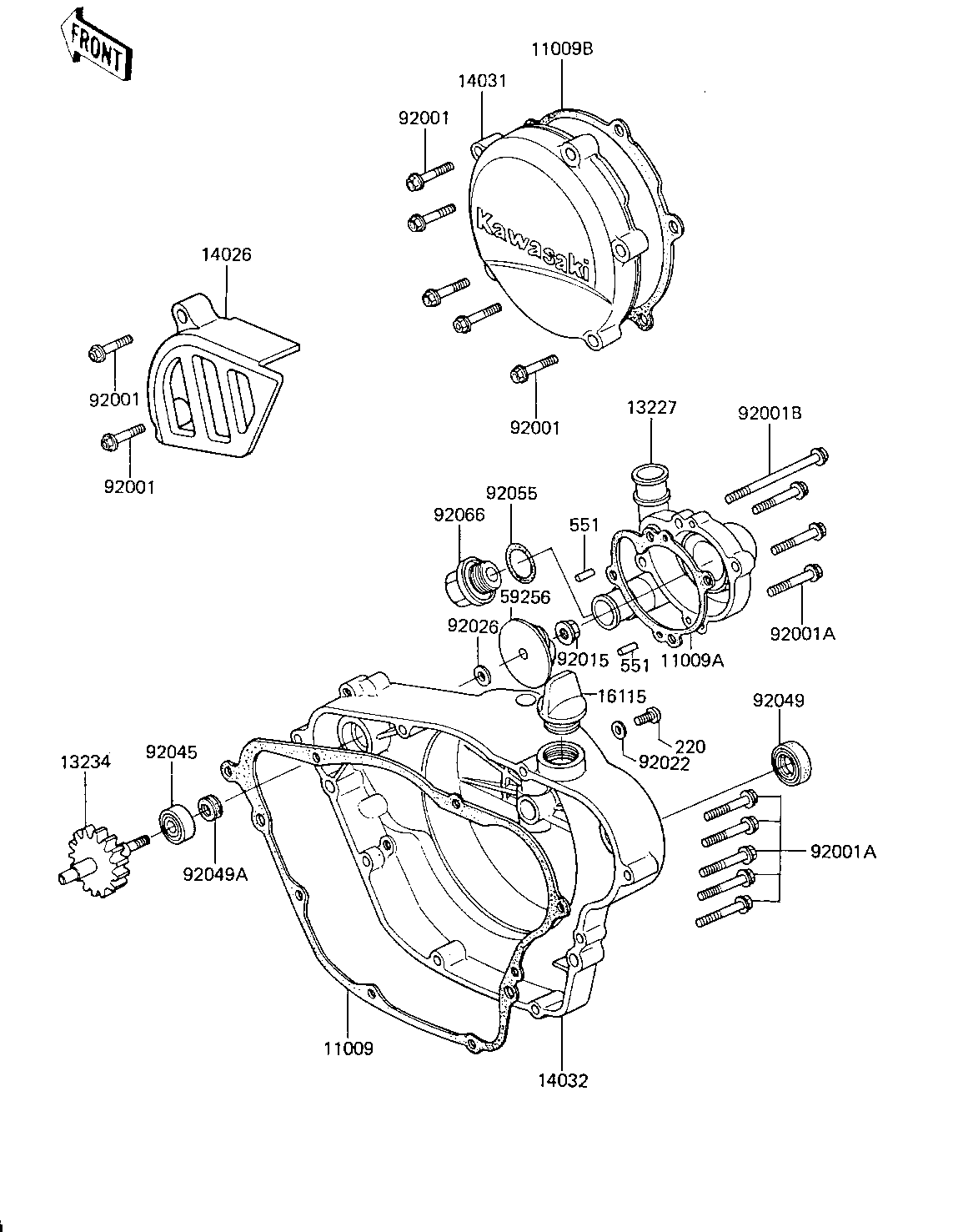 FRONT

11009B
14031
92001
Kawasaki
14026
92001
92001
92001
13227
92001B
92055
92066
551
59256
92026
92015
551
11009A
92001A
16115
92049
220
92022
13234
92045
92049A
92001A
11009
14032